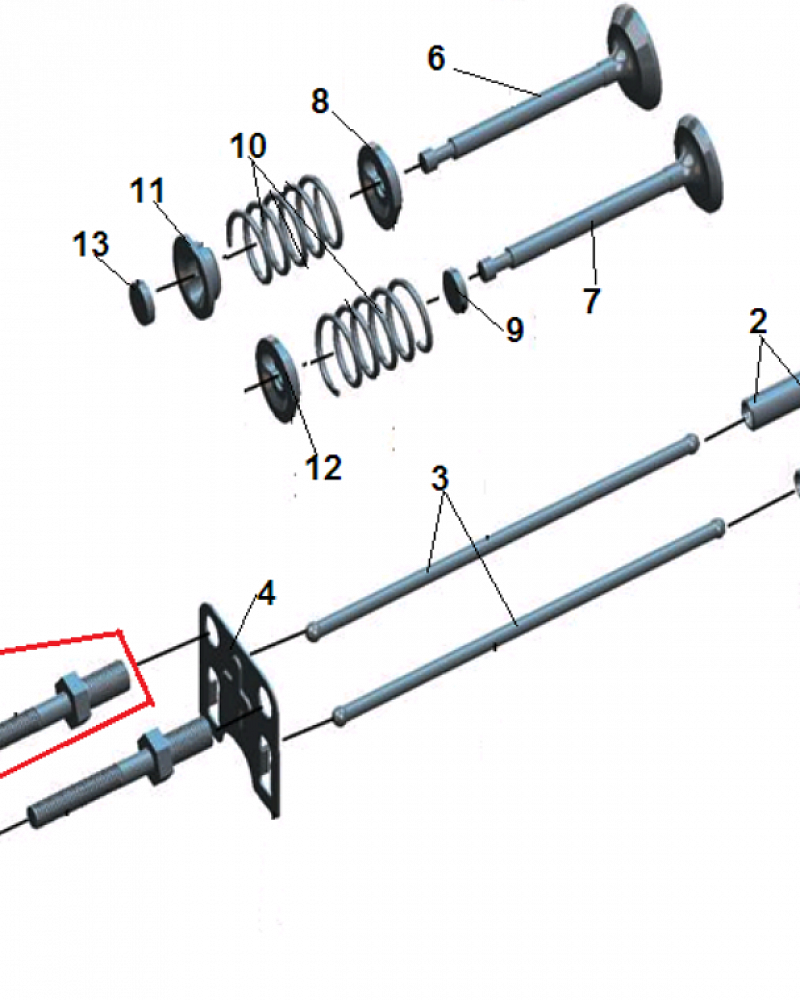 6
8
10
11
13
7
9
2
12
3
4