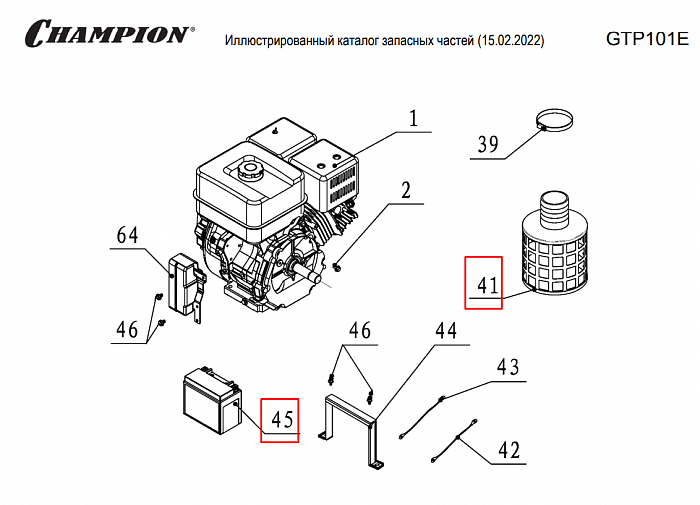 CHAMPION®

Иллюстрированный каталог запасных частей (15.02.2022)

GTP101E

1
39
2
64
41
46
46
44
43
45
42