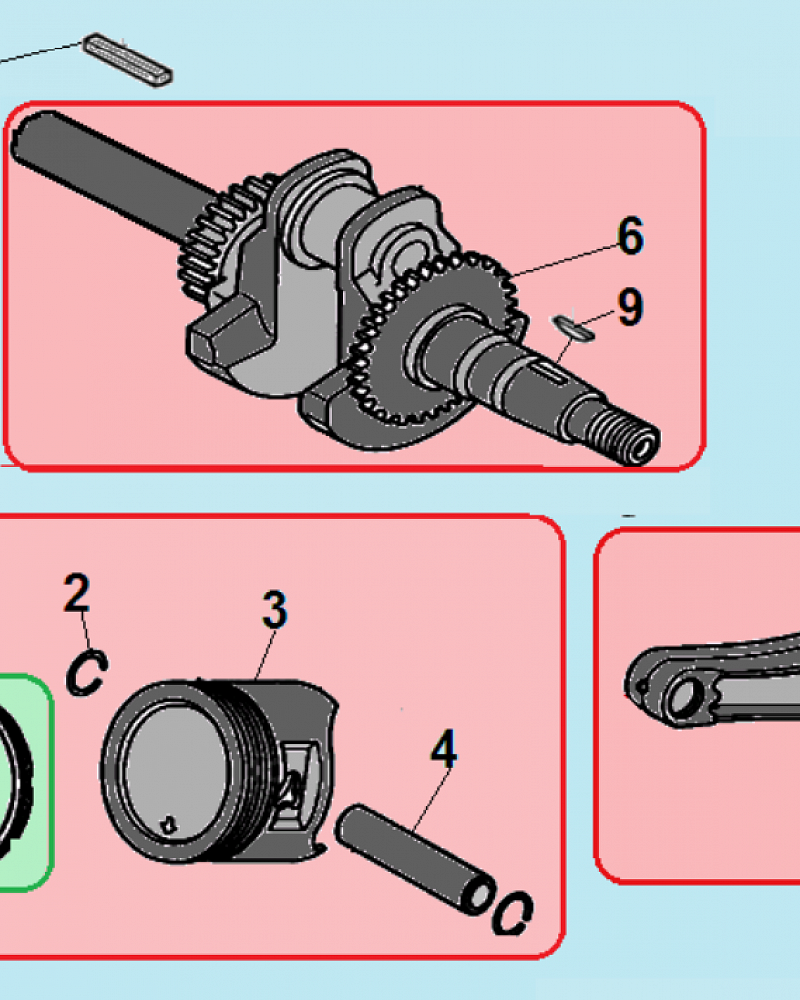 6
9
2
3
4