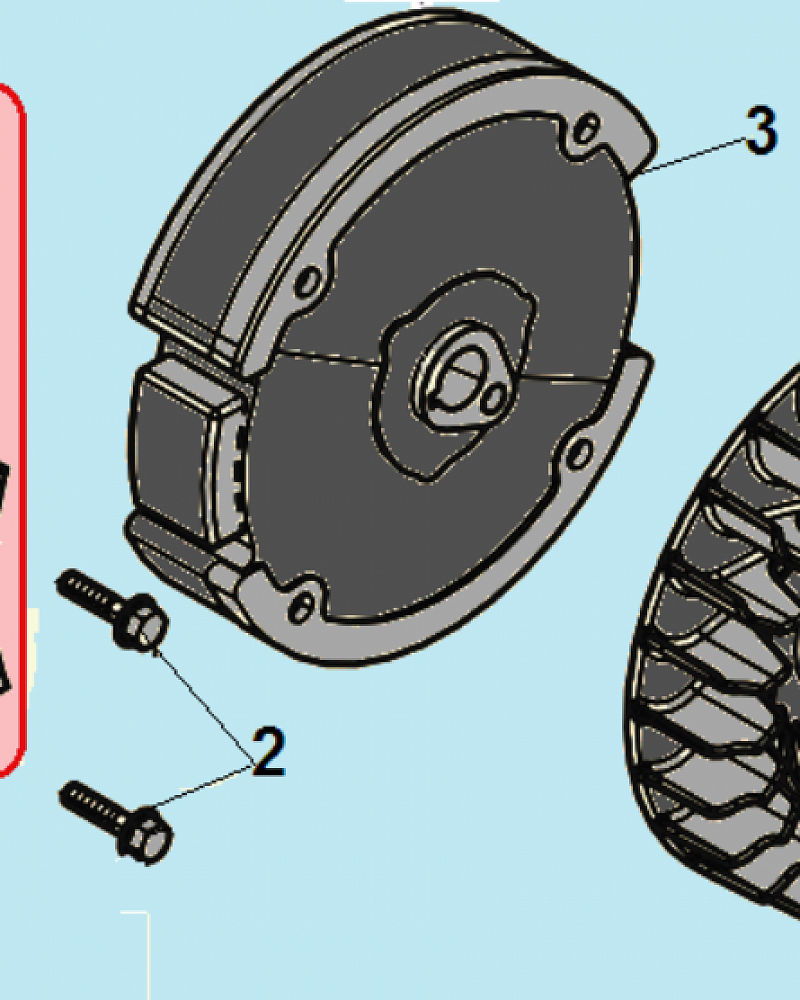 3
2