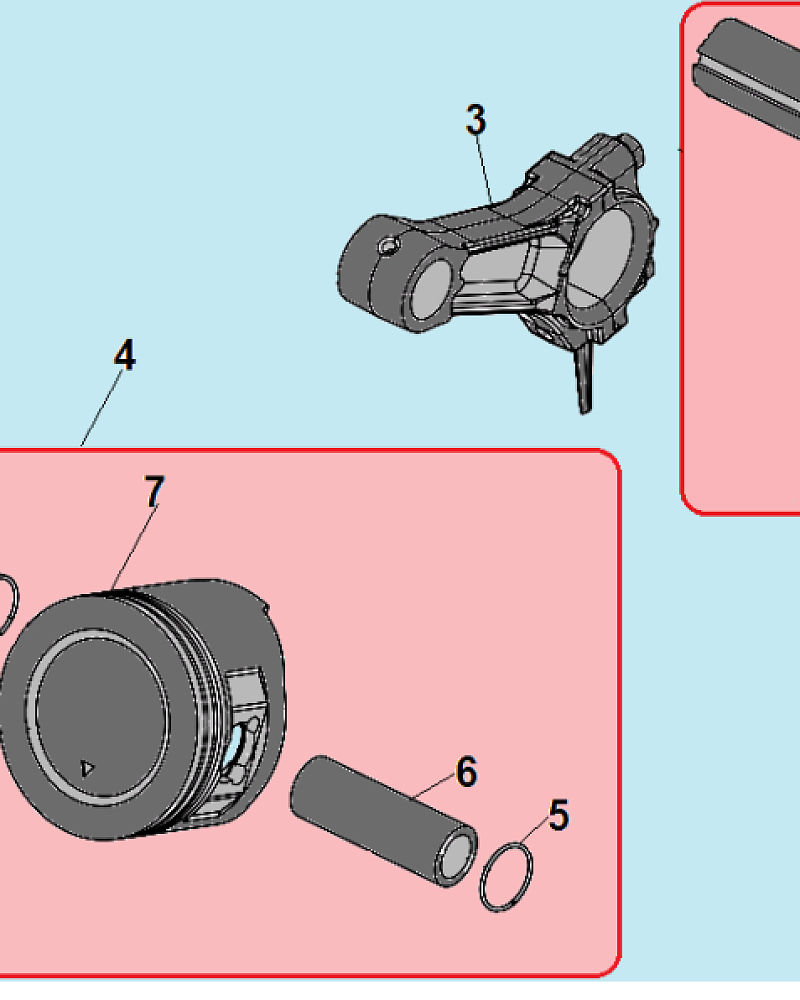 3
4
7
6
5