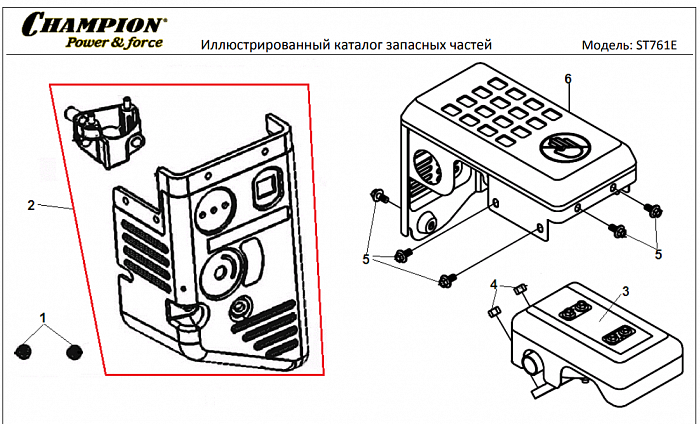 CHAMPION®
Power & force

Иллюстрированный каталог запасных частей

Модель: ST761E

6

2

5

5

4

3

1