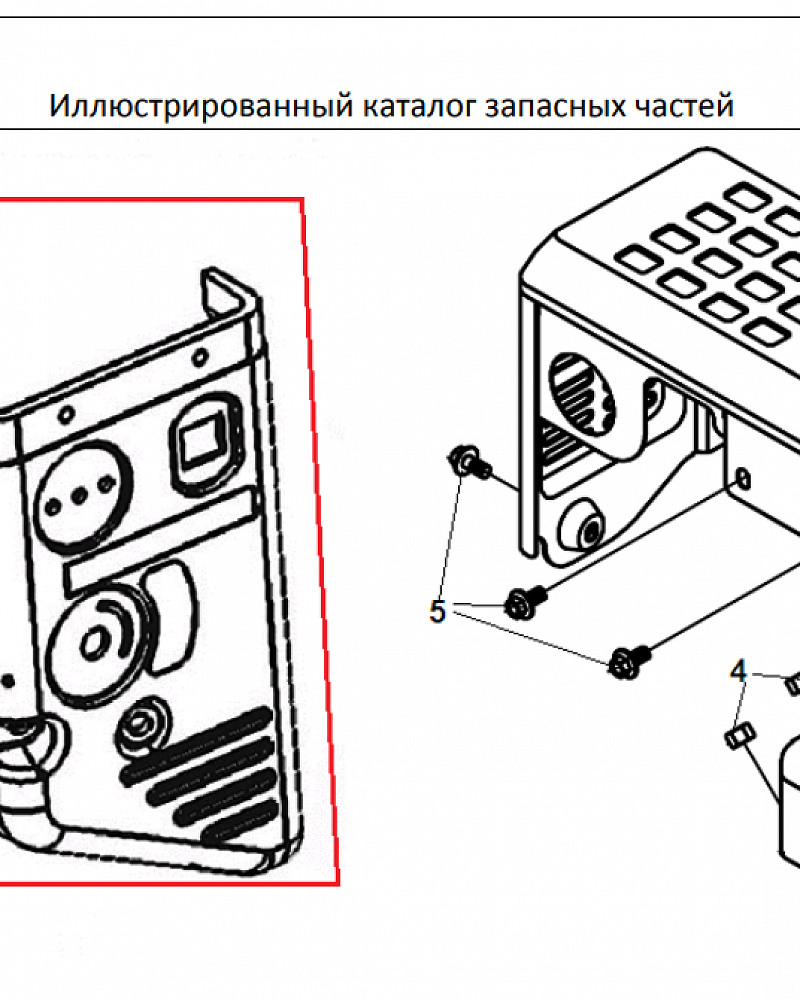 Иллюстрированный каталог запасных частей

5

4