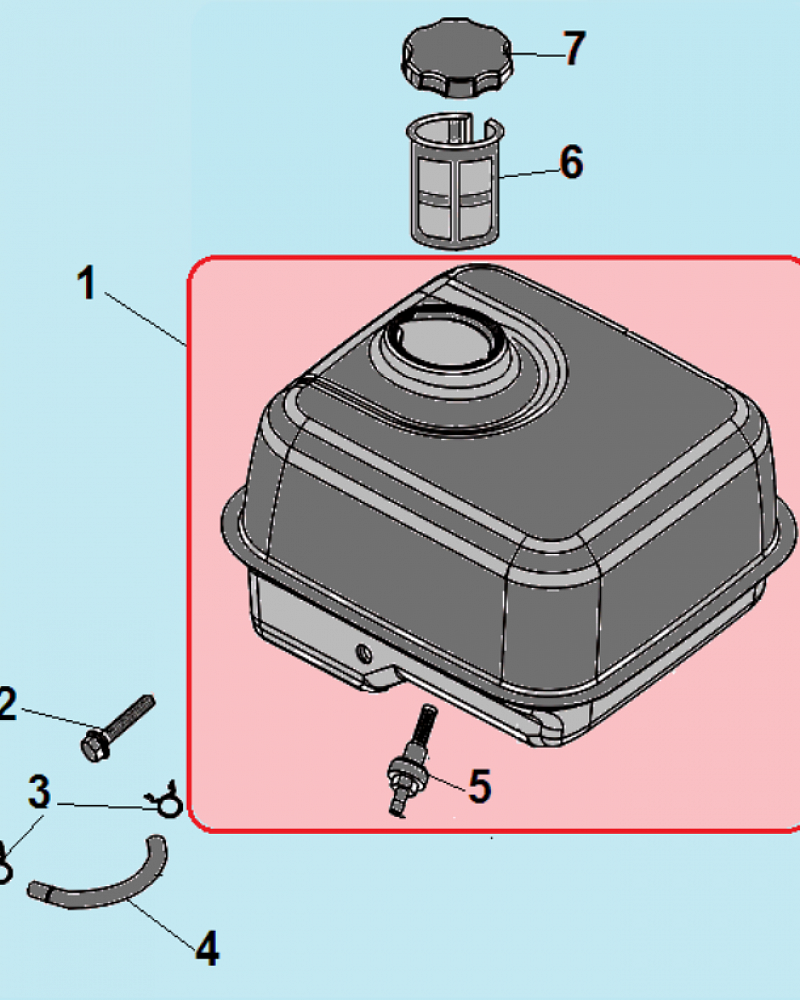 7
6
1
2
3
5
4