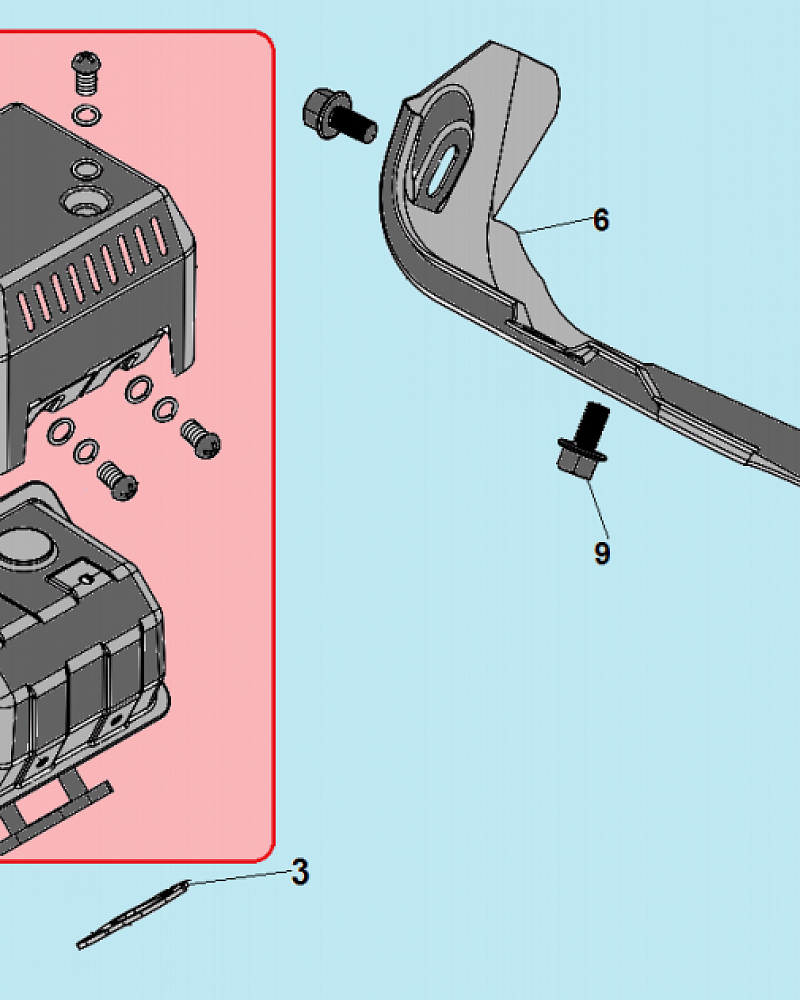 6

9

3