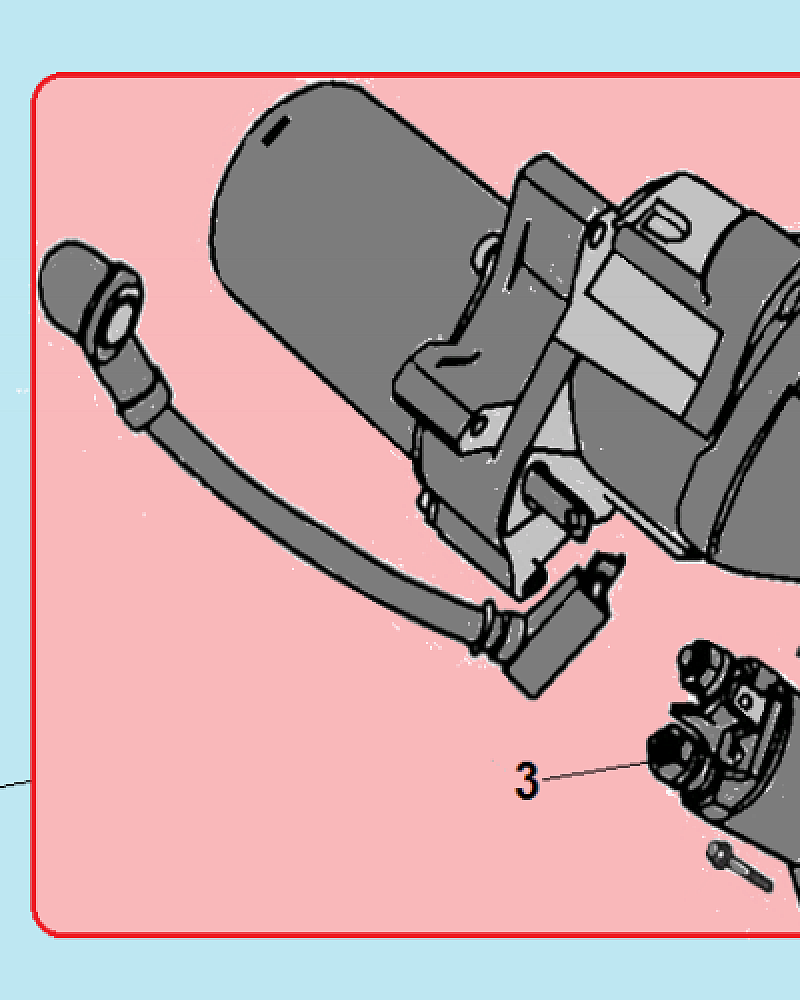 3