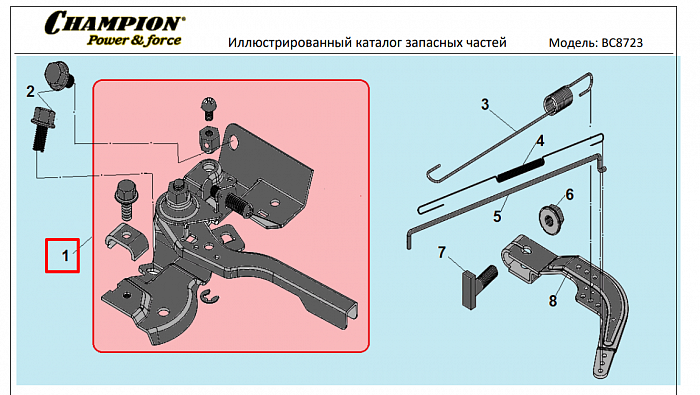 CHAMPION®
Power & force

Иллюстрированный каталог запасных частей

Модель: BC8723

2

1

3

4

5

6

7

8