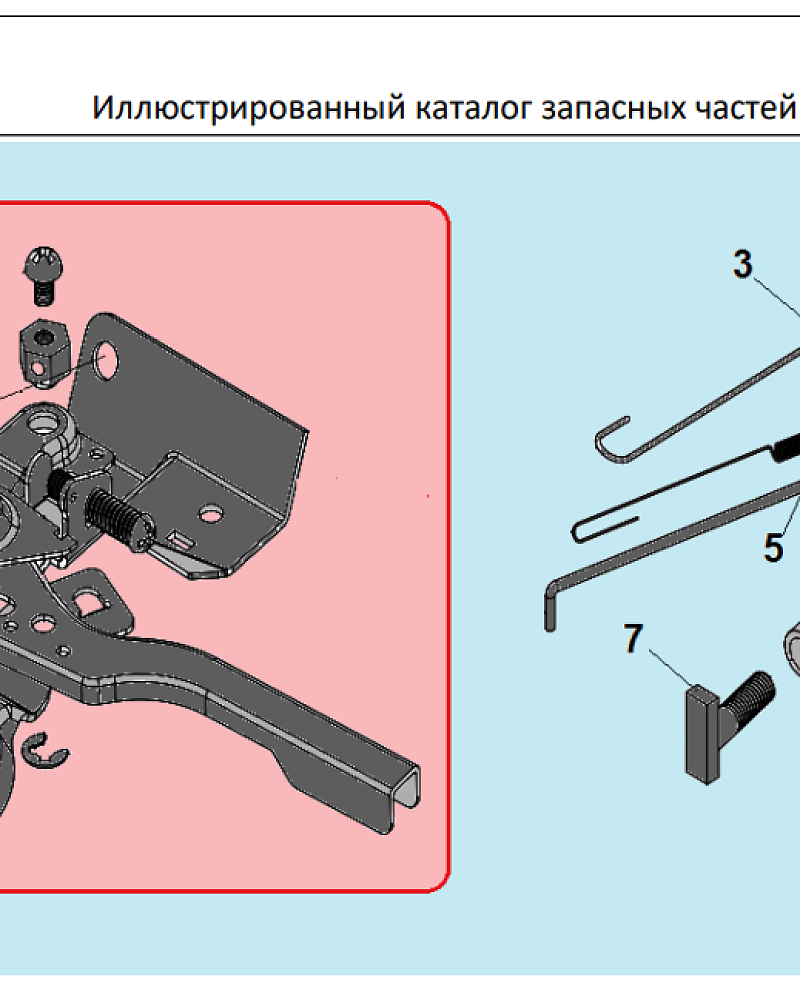 Иллюстрированный каталог запасных частей

3

5

7