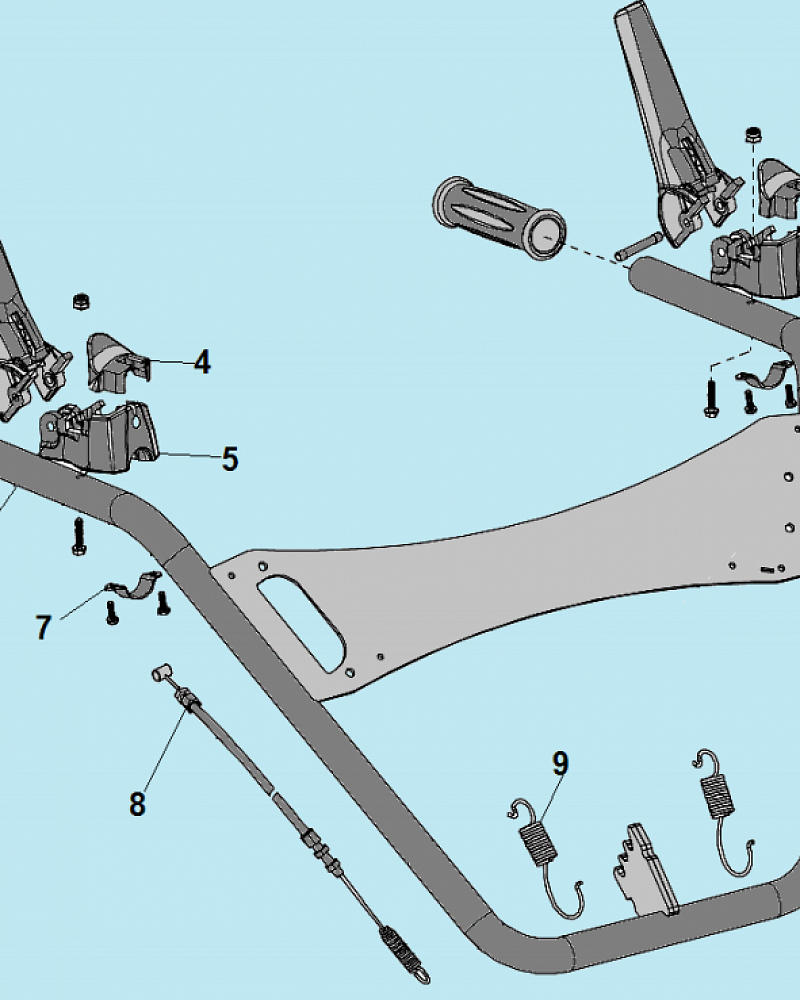 4
5
7
8
9