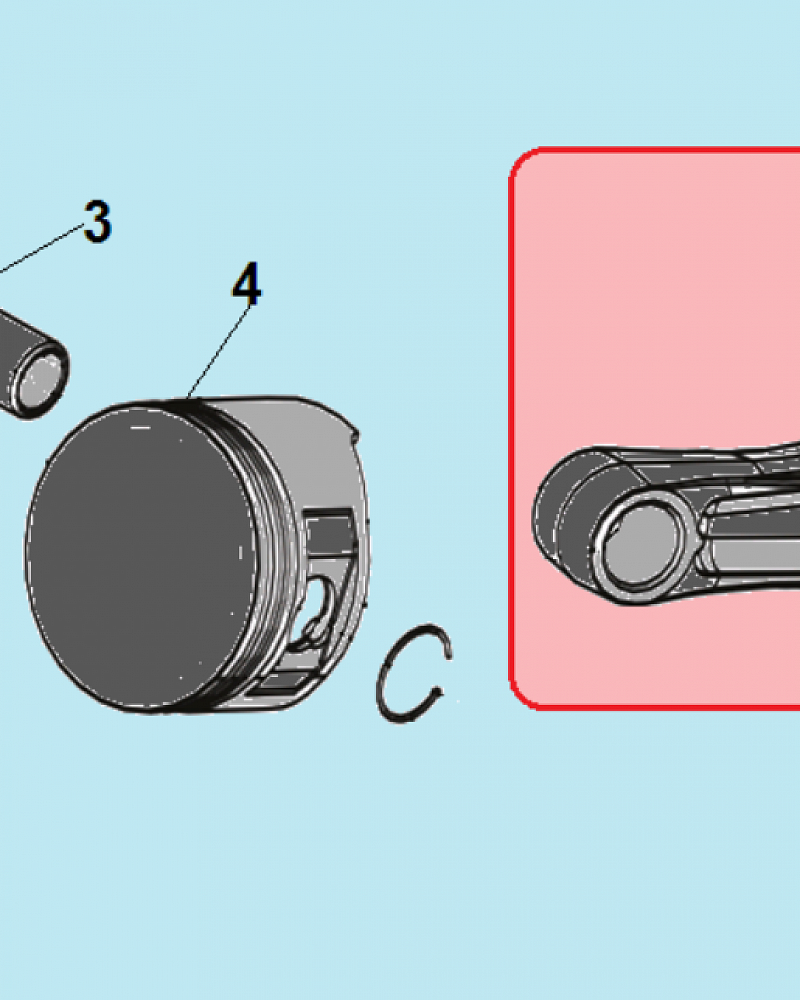 3

4