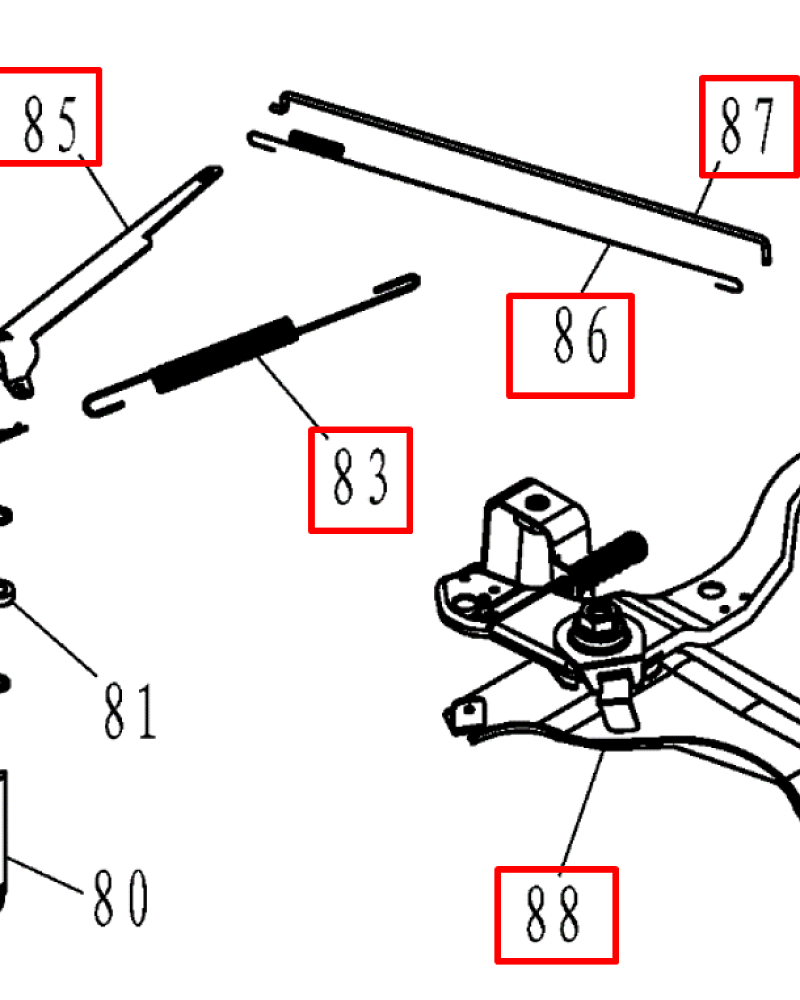 85
87
86
83
81
80
88