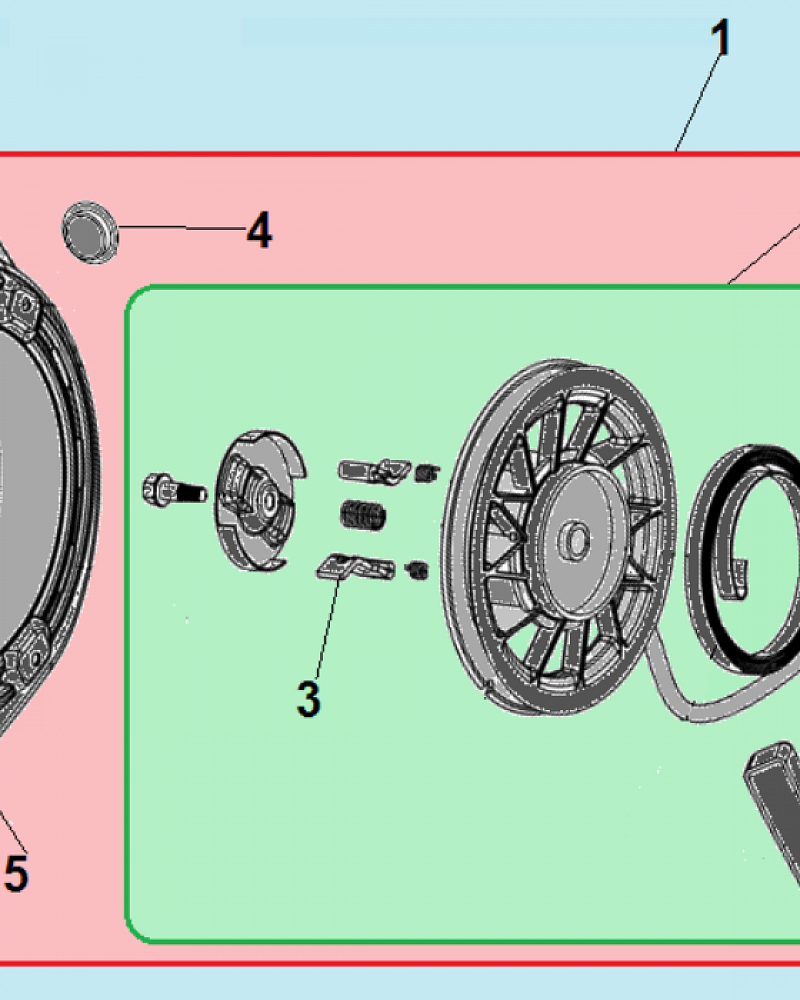 1
4
3
5