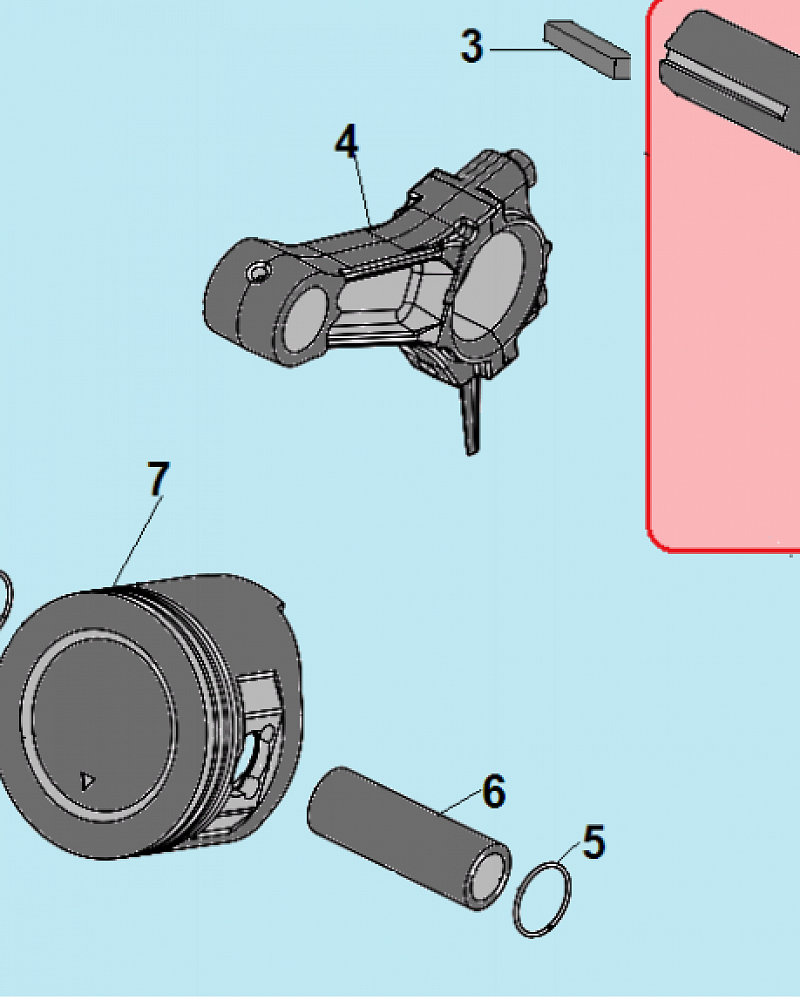 3

4

7

6

5