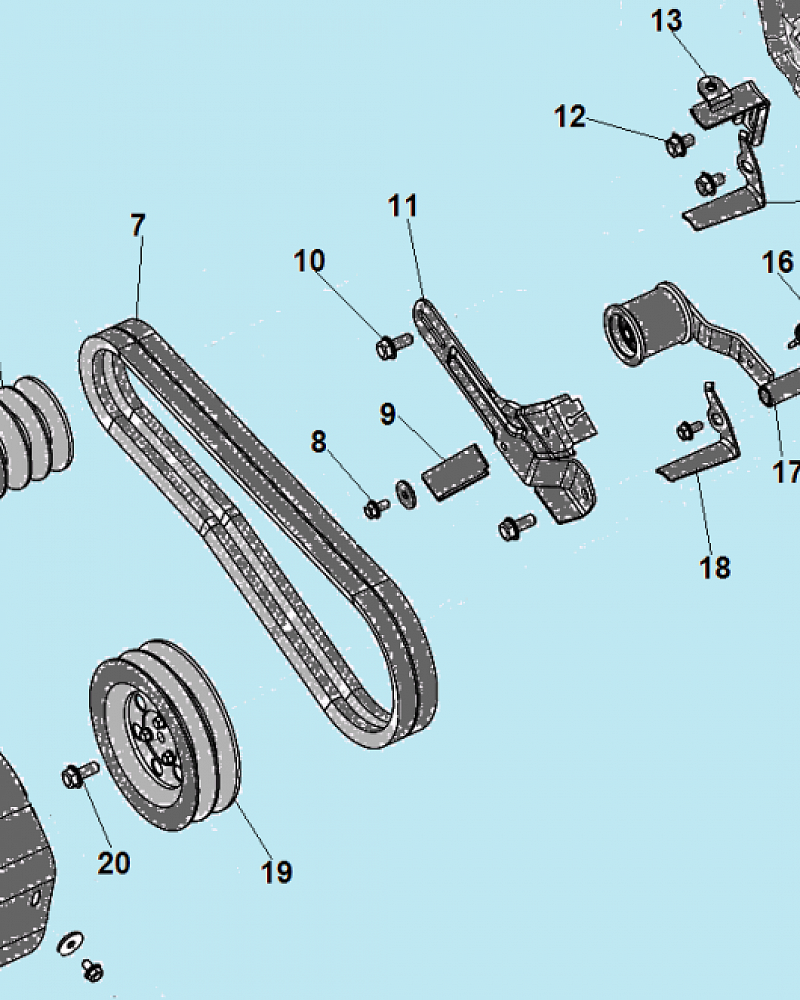 13
12
11
7
10
16
9
8
17
18
20
19