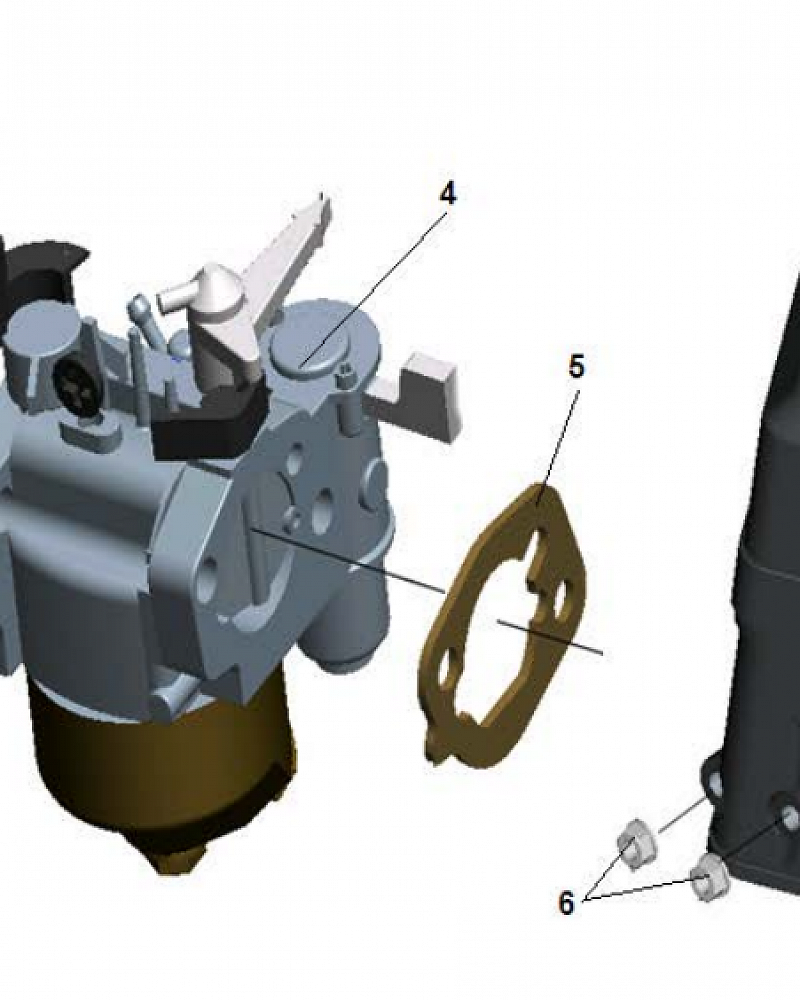 4
5
6