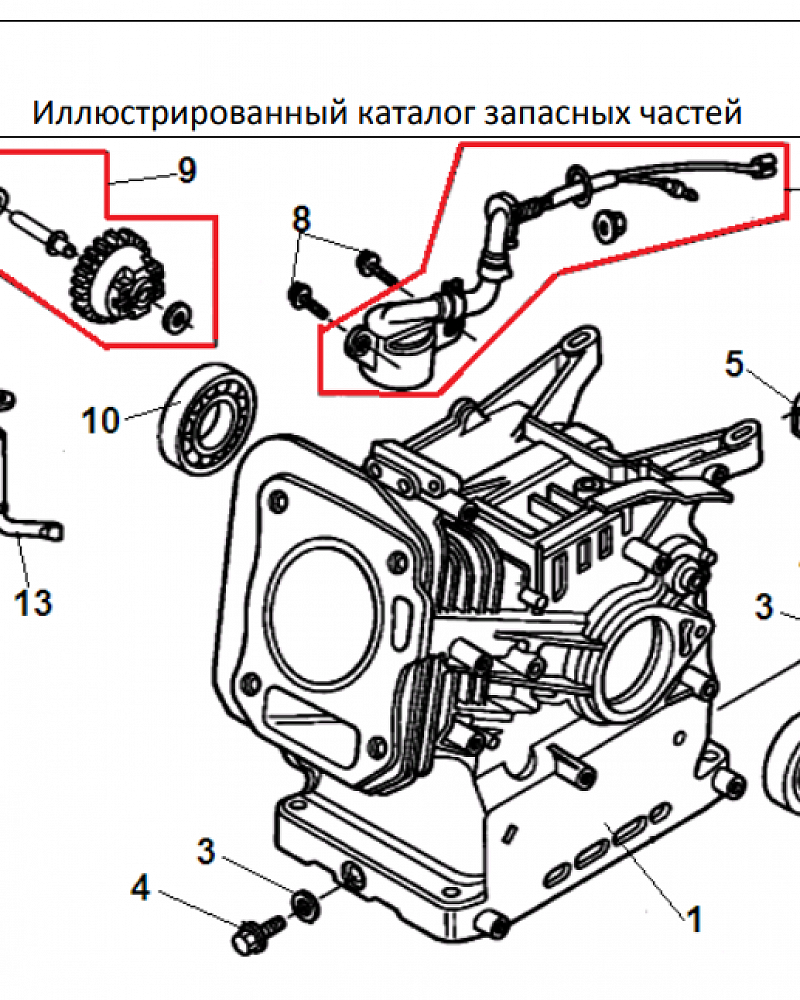 Иллюстрированный каталог запасных частей

9
8
5
10
13
3
3
4
1