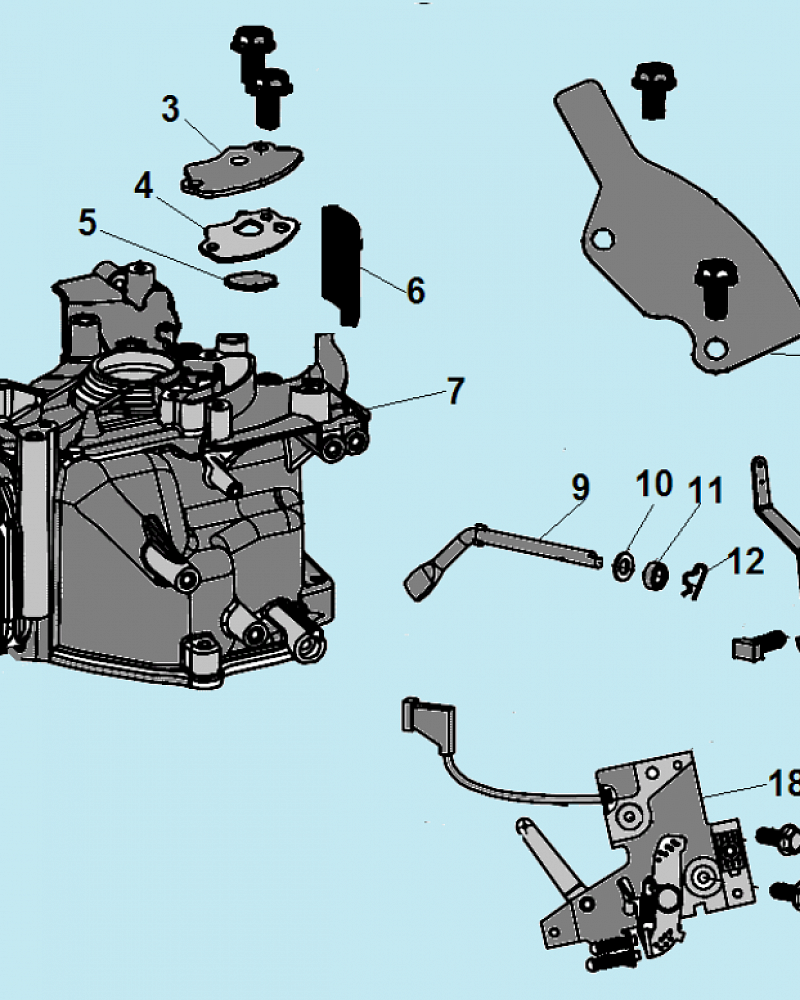 3
4
5
6
7
9
10
11
12
18