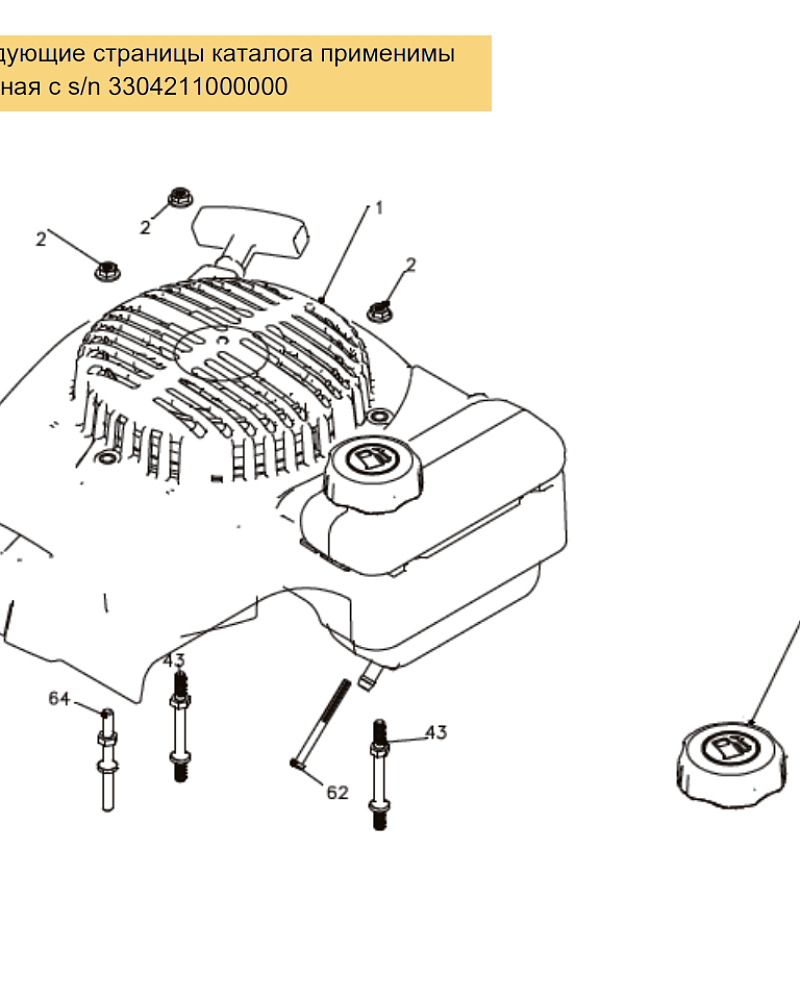 дующие страницы каталога применимы
ная с s/n 3304211000000

2
2
1
2
43
64
43
62