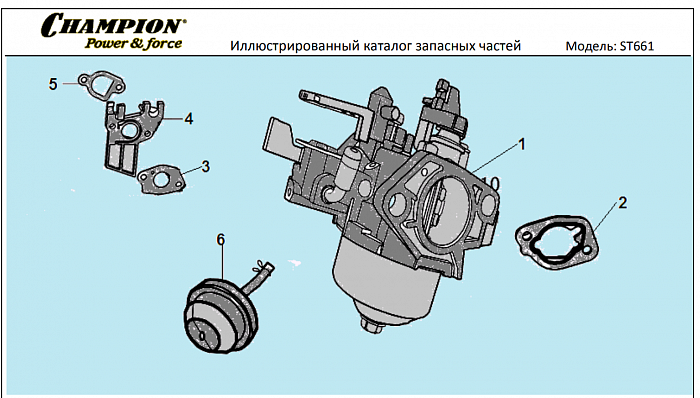 CHAMPION®
Power & force

Иллюстрированный каталог запасных частей

Модель: ST661

5
4
3
1
2
6