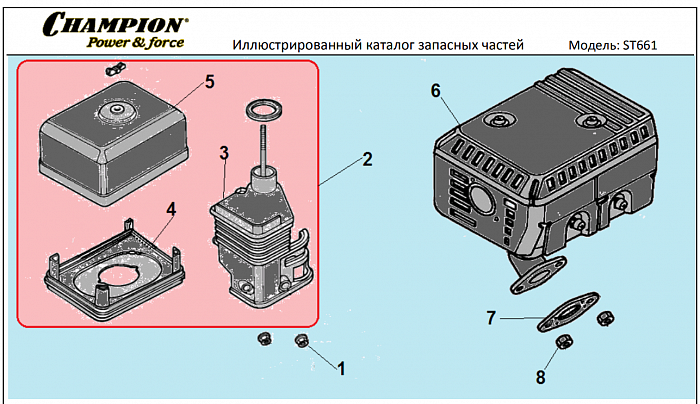 CHAMPION®
Power & force

Иллюстрированный каталог запасных частей

Модель: ST661

5
3
2
4
1
6
7
8