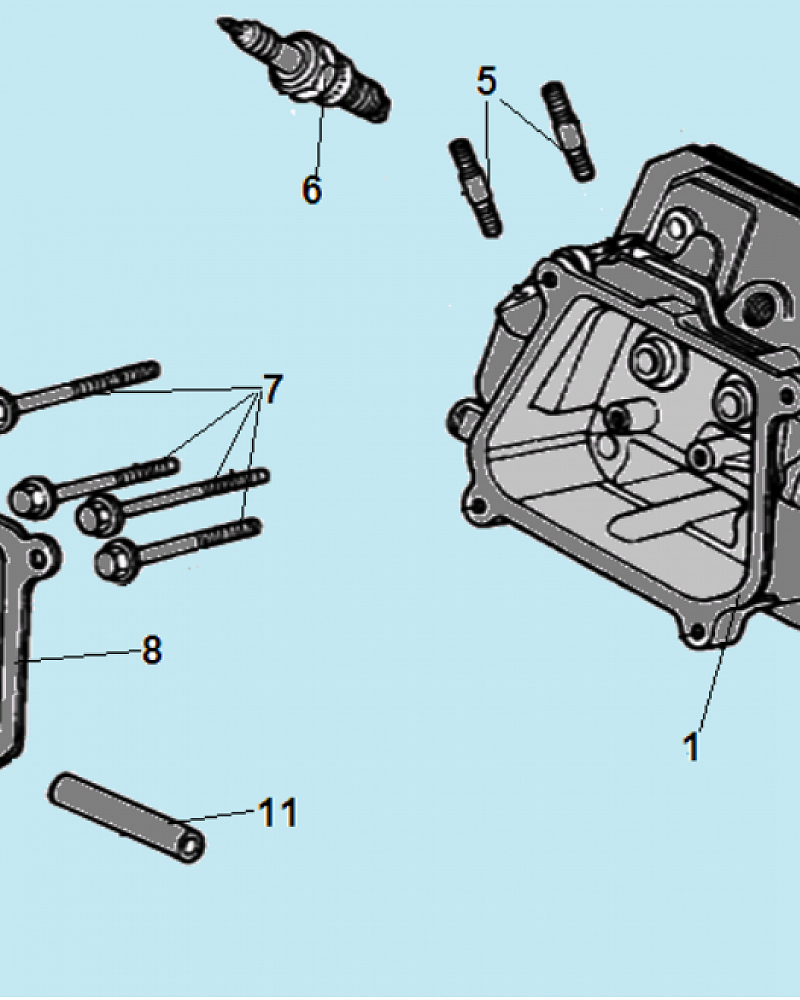 5
6
7
8
1
11