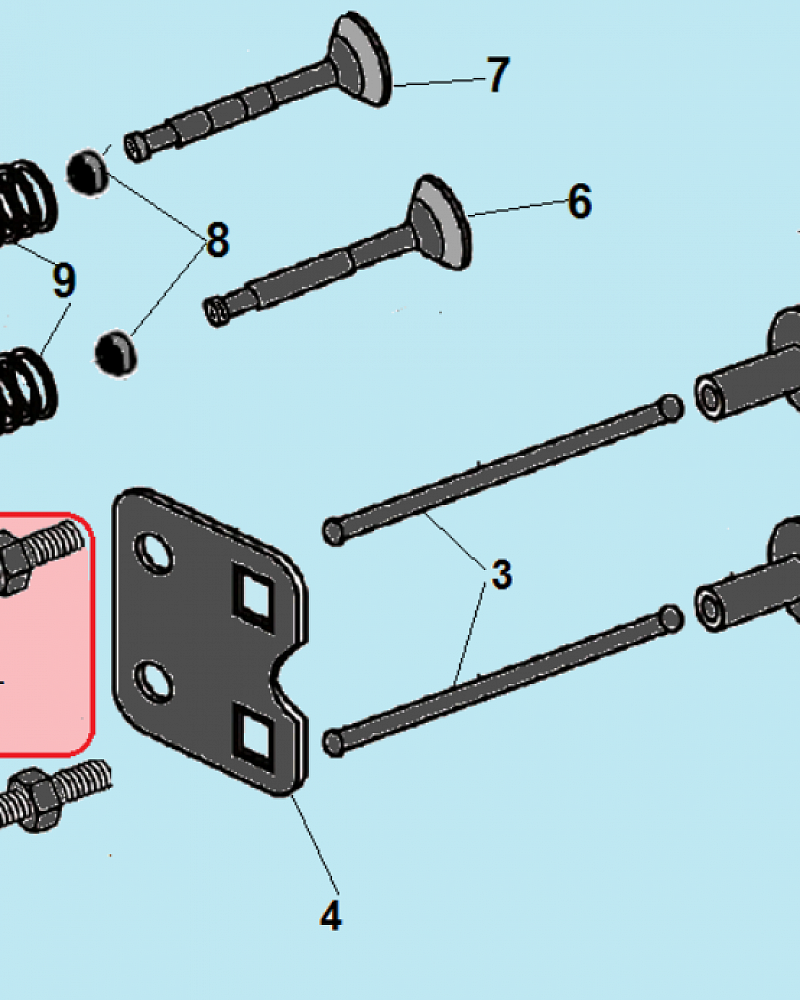 7
6
8
9
3
4