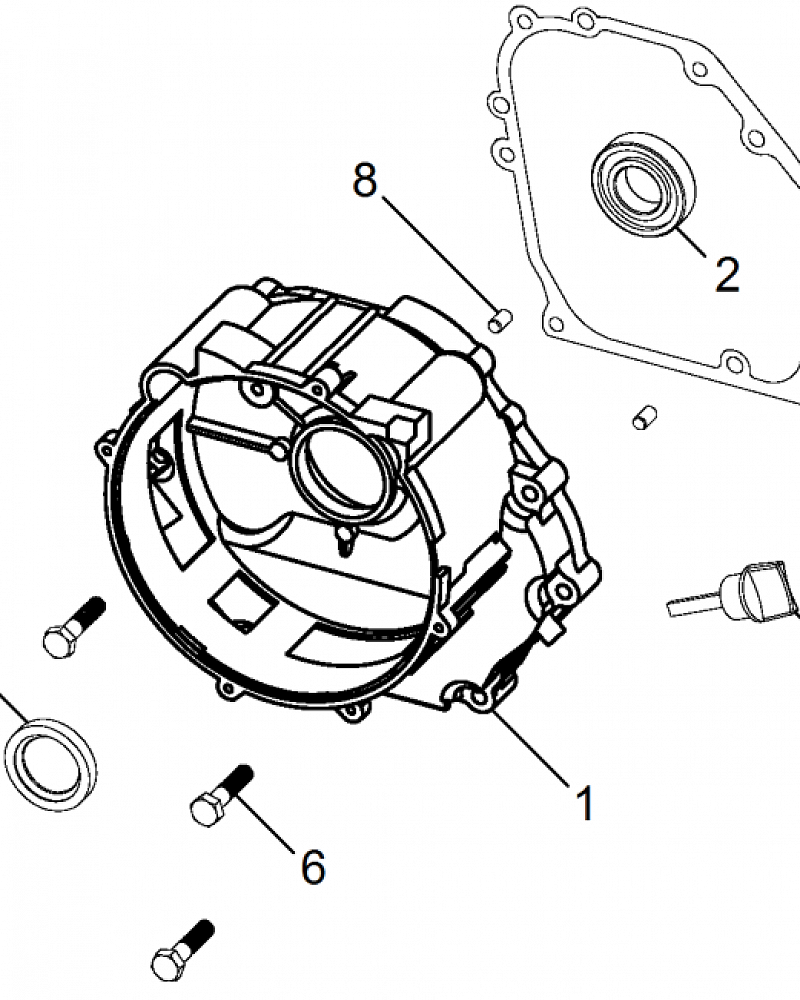 8
2
1
6