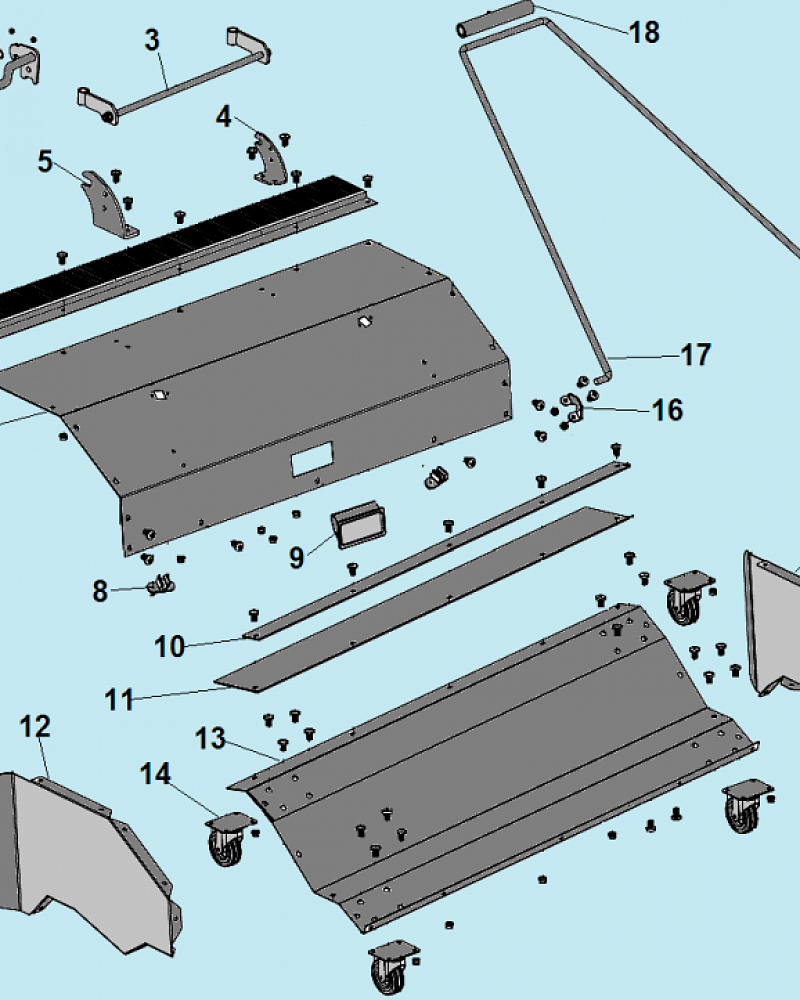 3
18
4
5
17
16
9
8
10
11
12
13
14