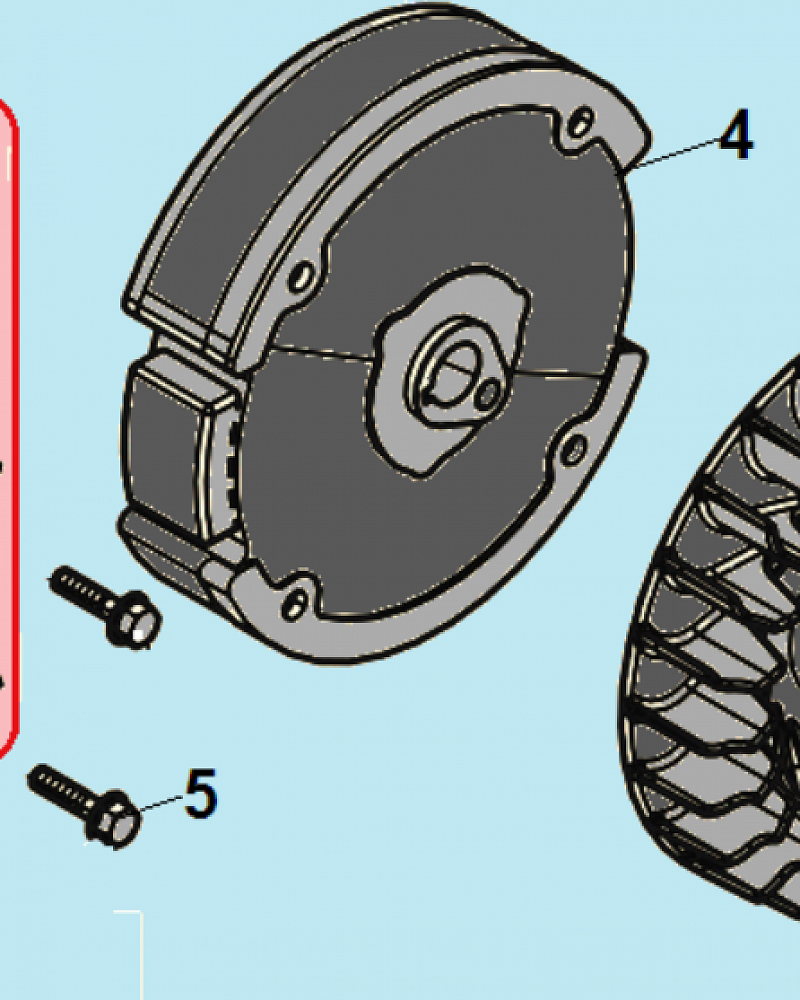 4

5