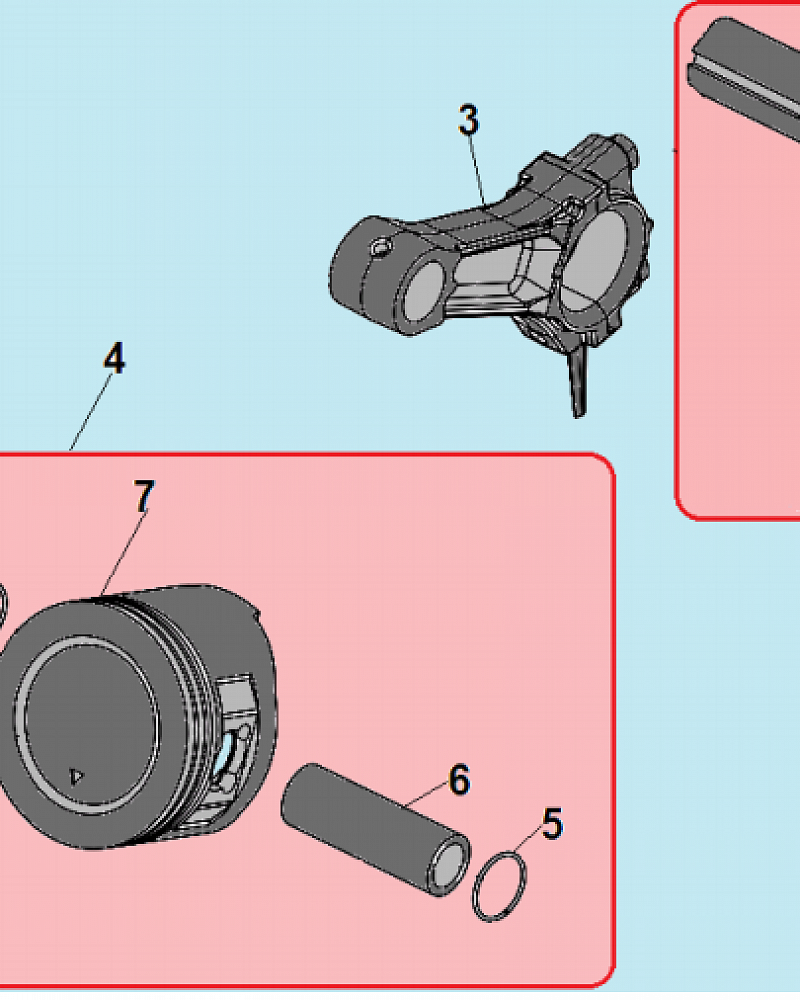 3

4

7

6

5