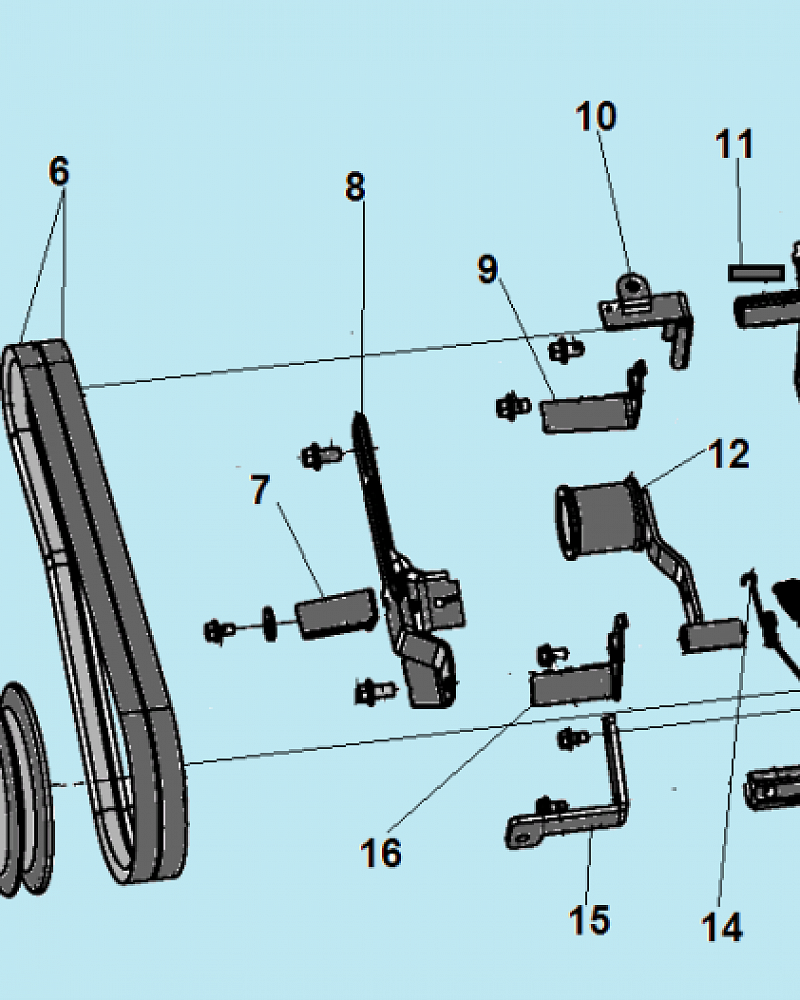 10
11
6
8
9
12
7
16
15
14