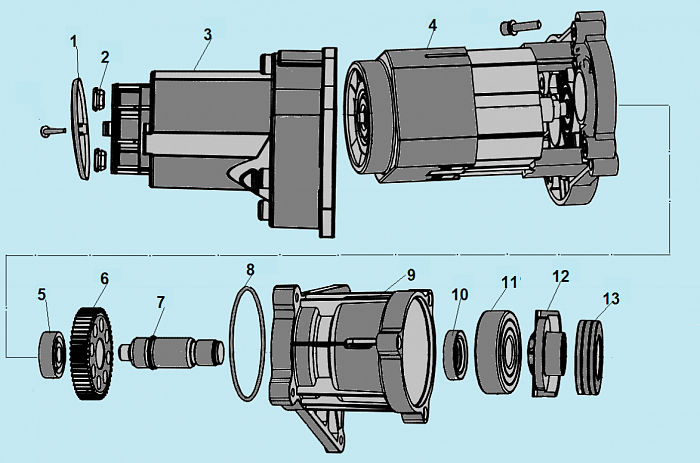 1
2
3
4
5
6
7
8
9
10
11
12
13