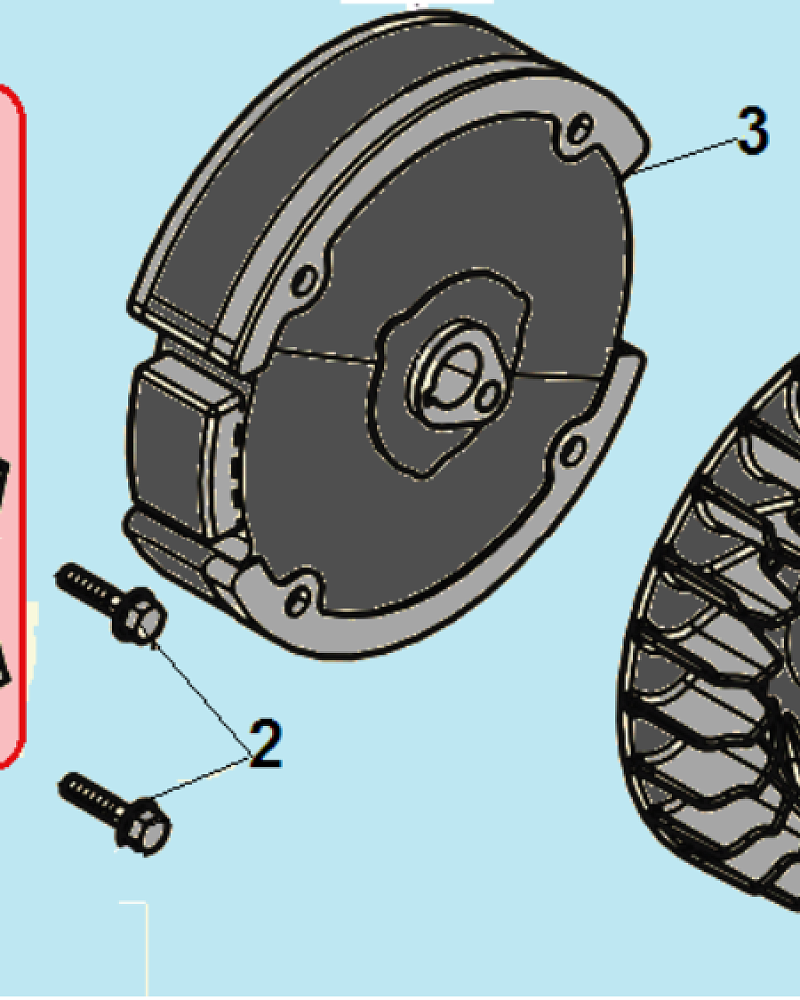 3

2