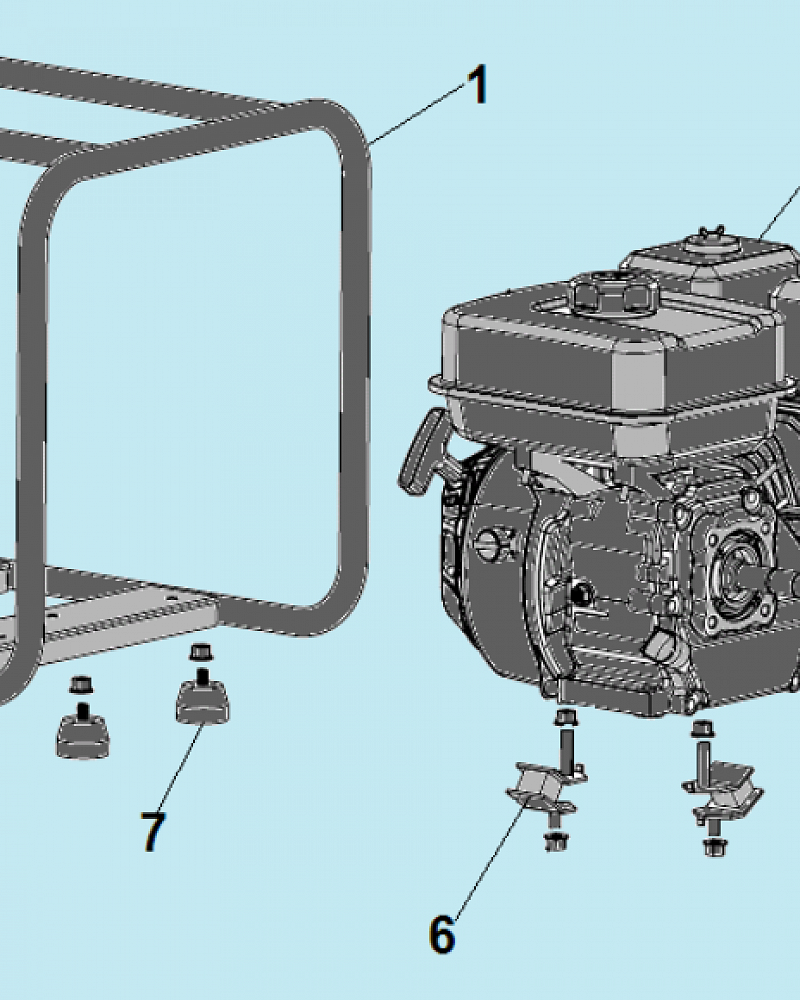 1
7
6