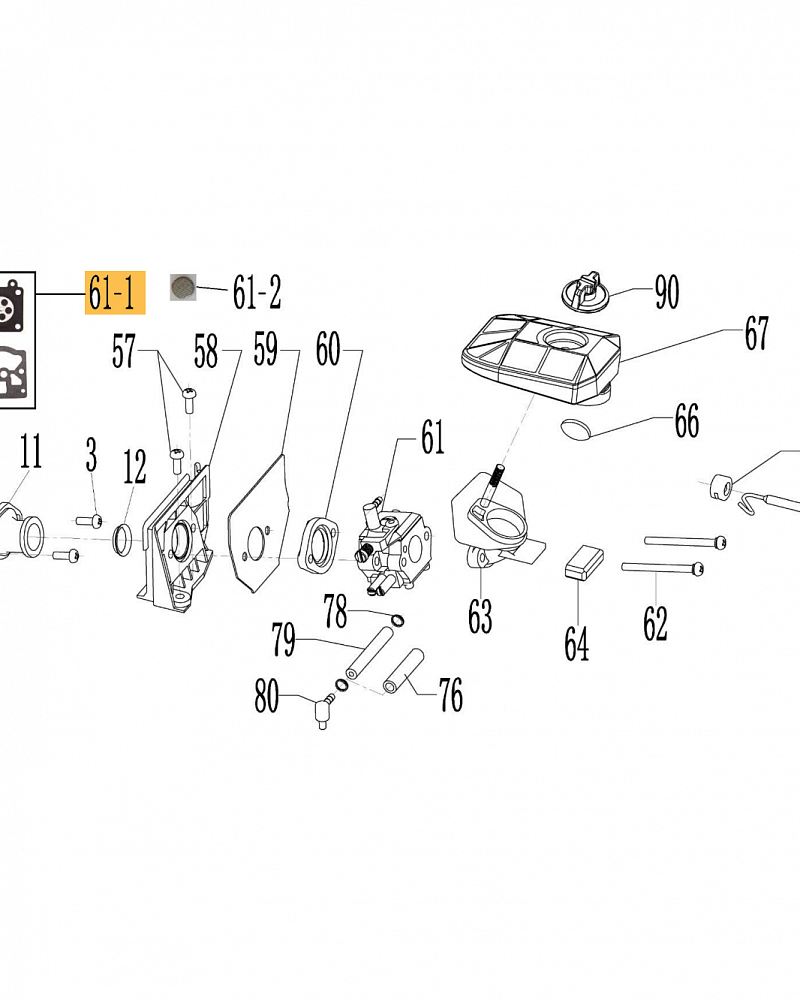 61-1
61-2
90
67
57
58
59
60
66
61
11
3
12
63
64
62
78
79
76
80