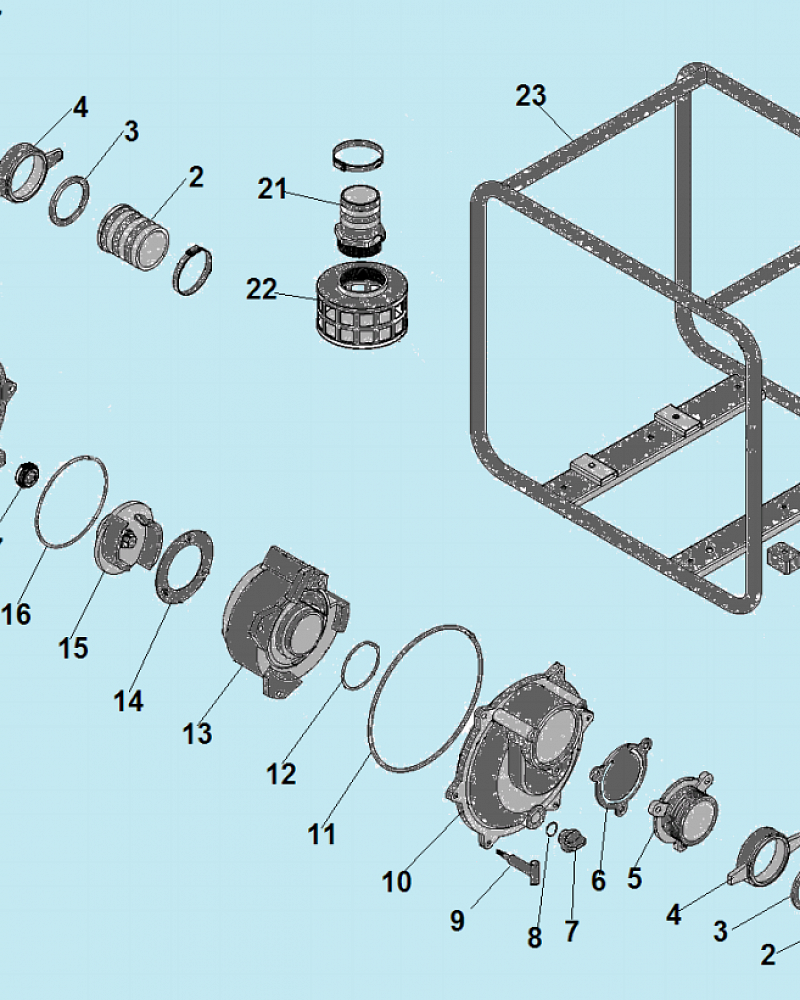 4
3
2
21
22
23
16
15
14
13
12
11
10
9
8
7
6
5
4
3
2