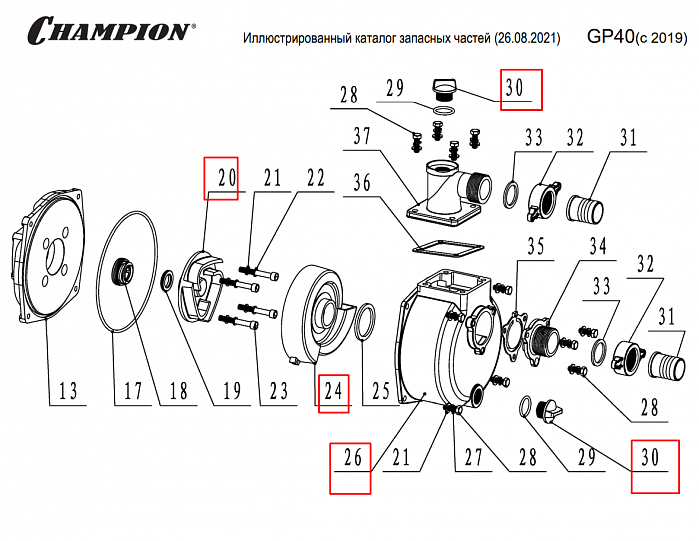 CHAMPION®

Иллюстрированный каталог запасных частей (26.08.2021)

GP40(с 2019)

28
29
30
37
33
32
31
20
21
22
36
35
34
32
33
31
13
17
18
19
23
24
25
28
26
21
27
28
29
30