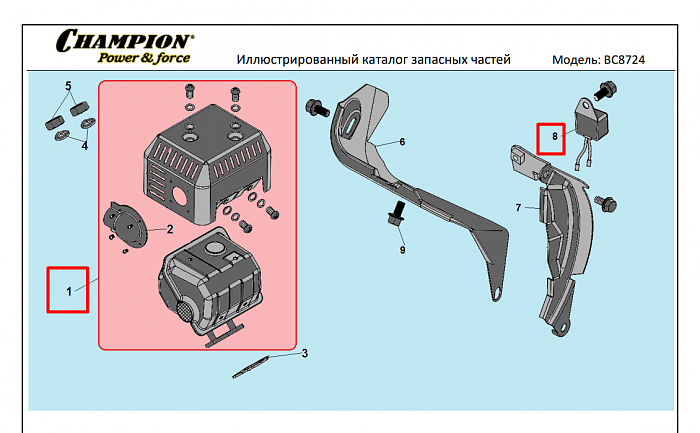 CHAMPION®
Power & force

Иллюстрированный каталог запасных частей

Модель: BC8724

5
4
2
1
3
6
9
8
7