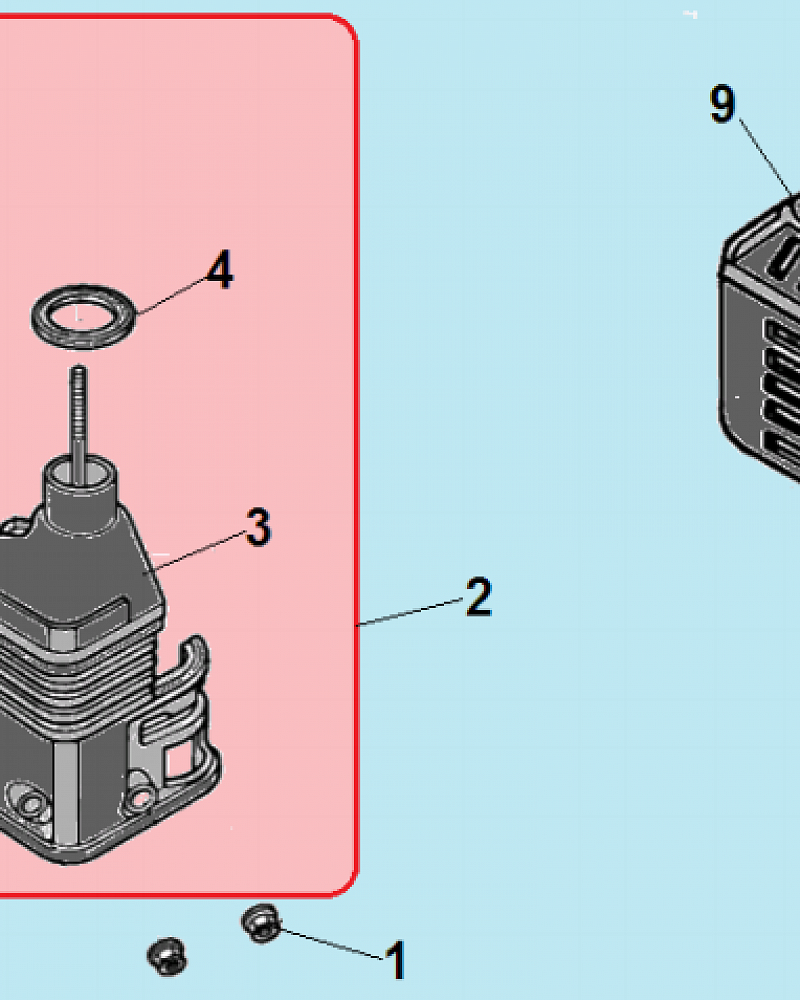 9
4
3
2
1