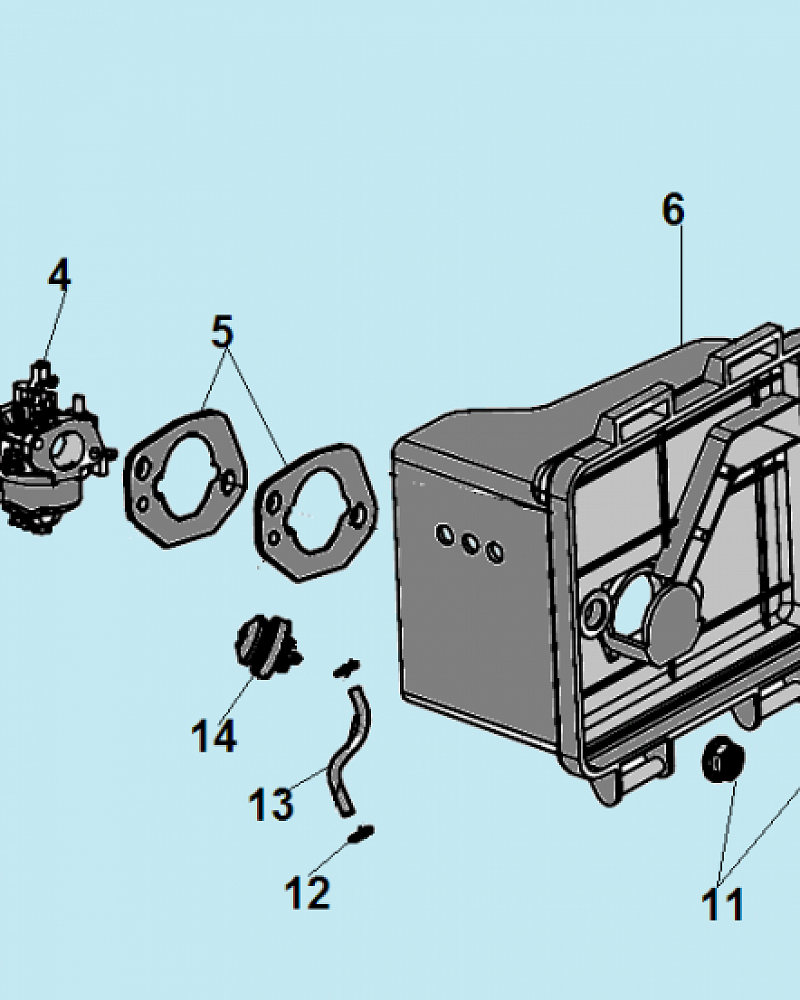 6
4
5
14
13
12
11