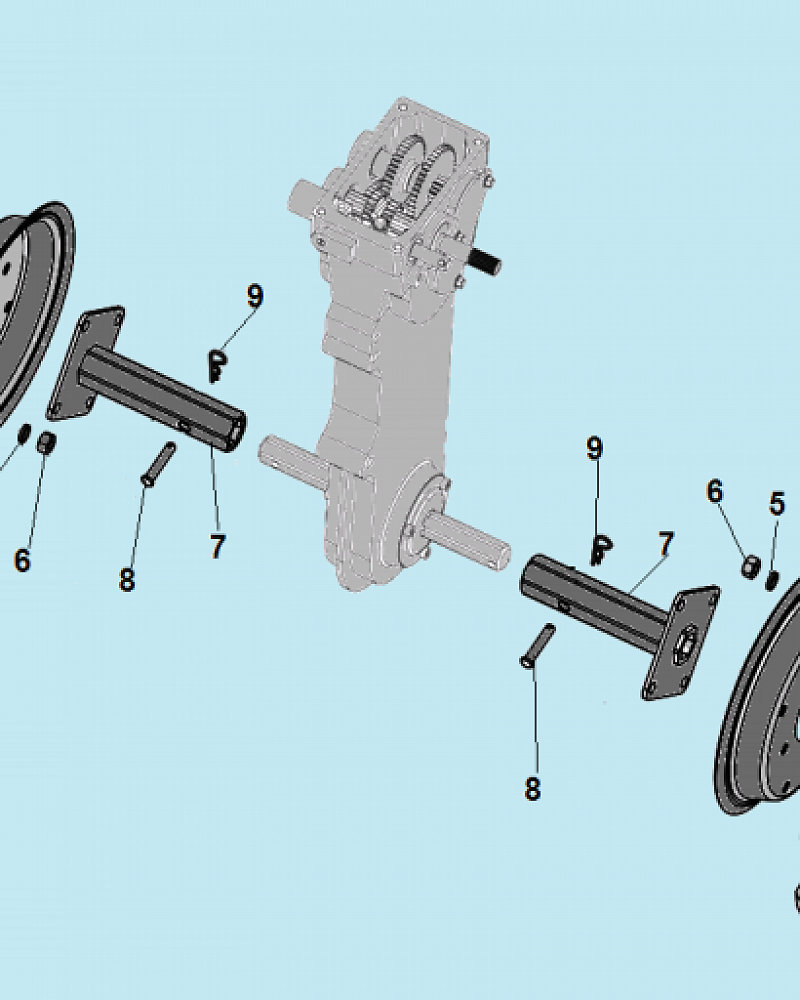 9
6
8
7
9
6
5
7
8