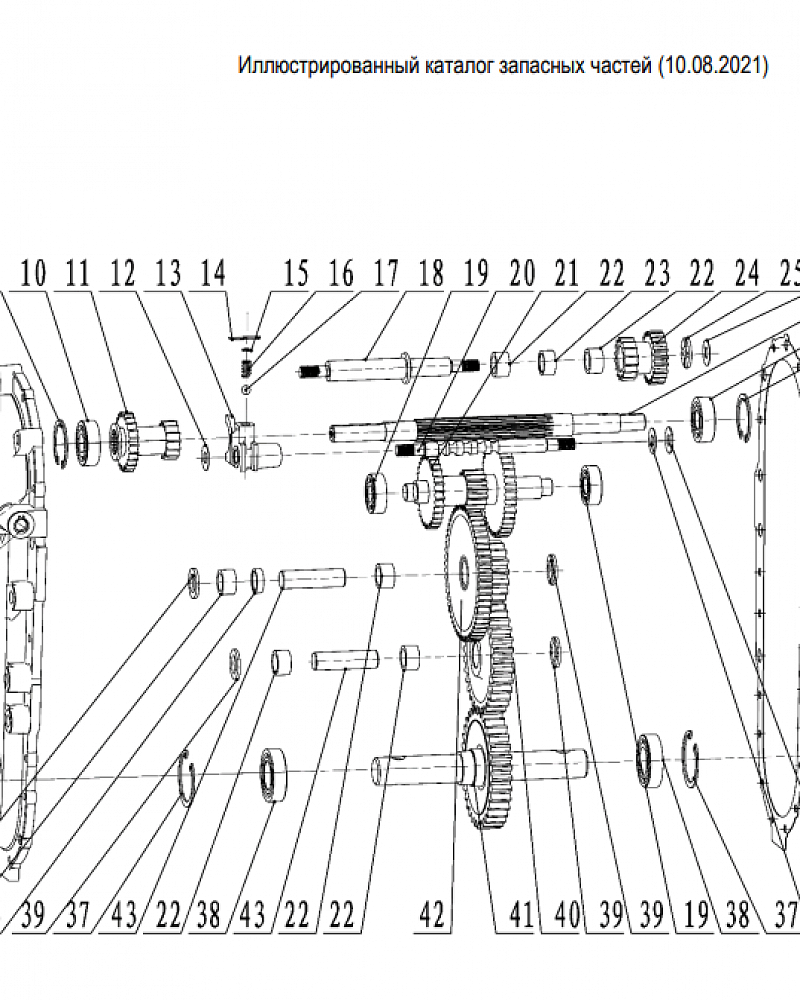 Иллюстрированный каталог запасных частей (10.08.2021)

10 11 12 13 14 15 16 17 18 19 20 21 22 23 22 24 25

39 37 43 22 38 43 22 22 42 41 40 39 39 19 38 37