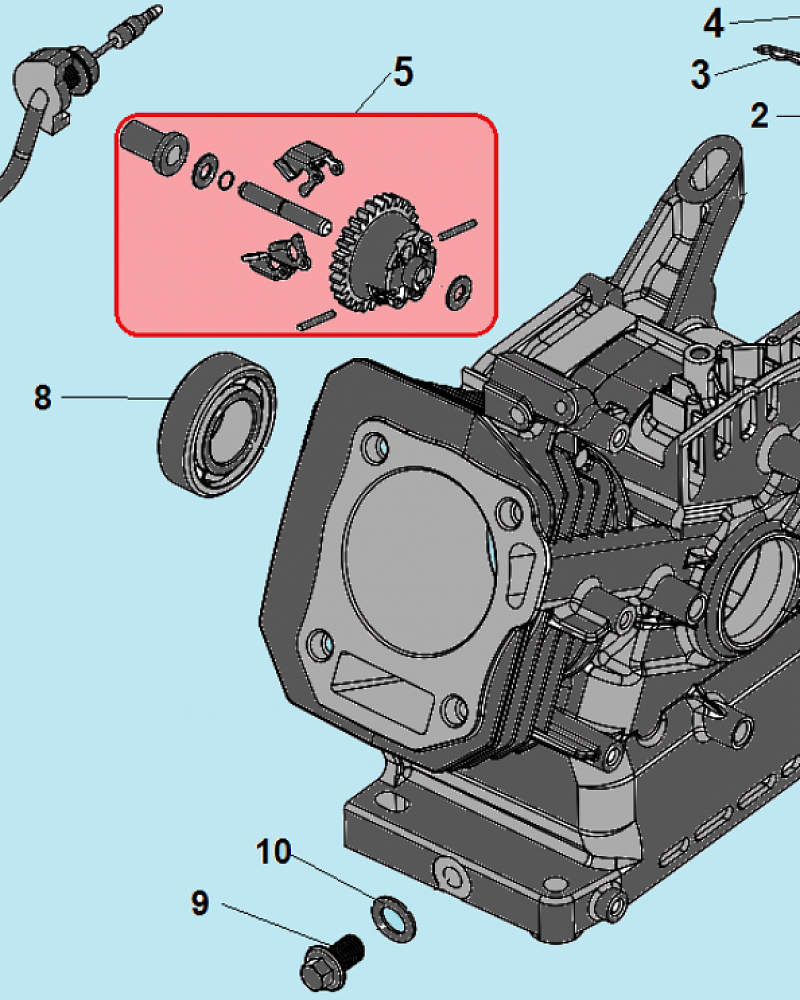 4
3
2
5
8
10
9