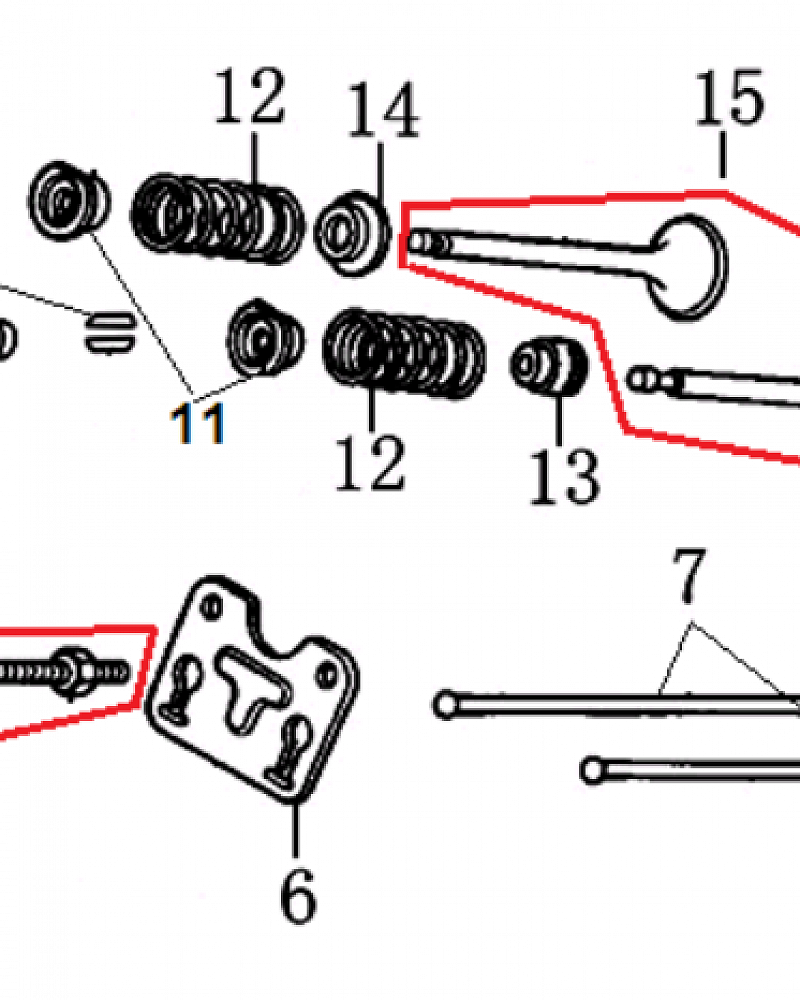 12
14
15
11
12
13
7
6