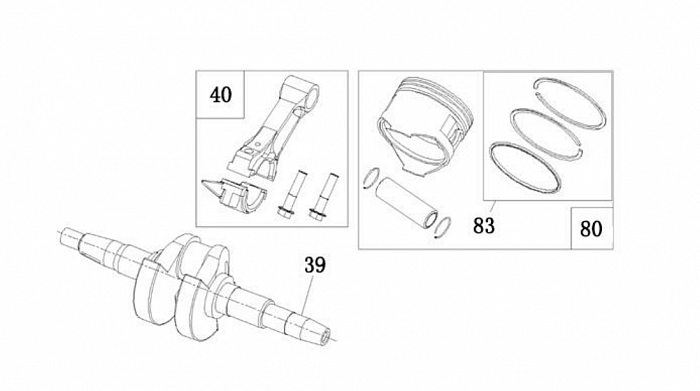 40

83

80

39