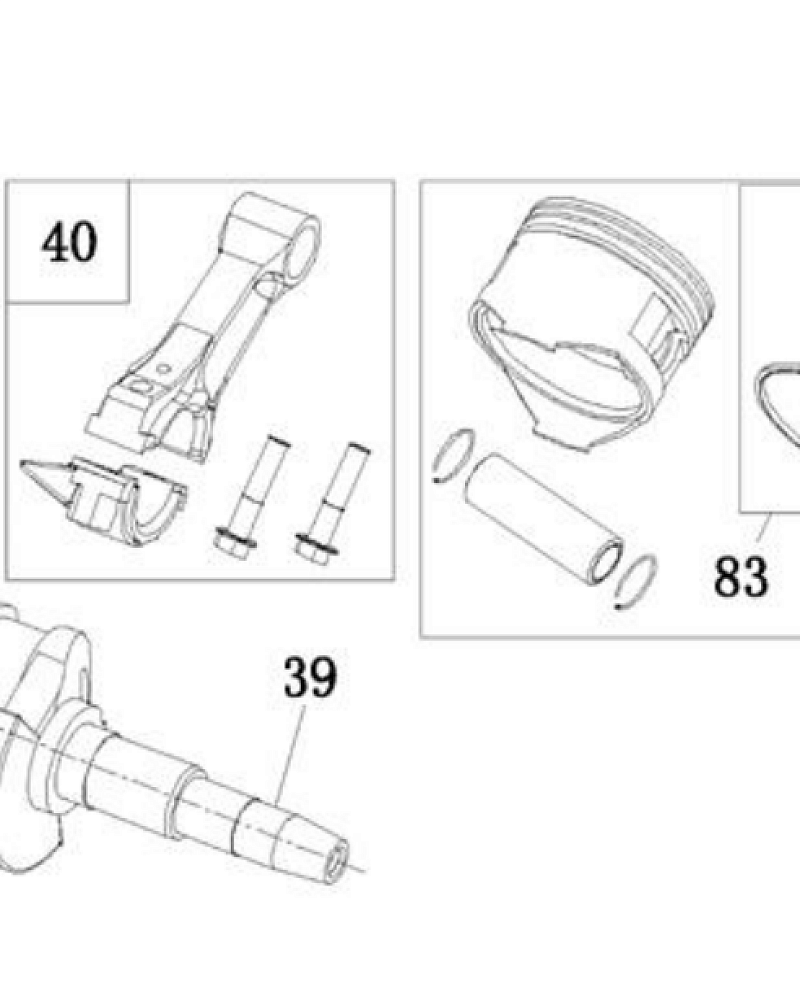 40

83

39