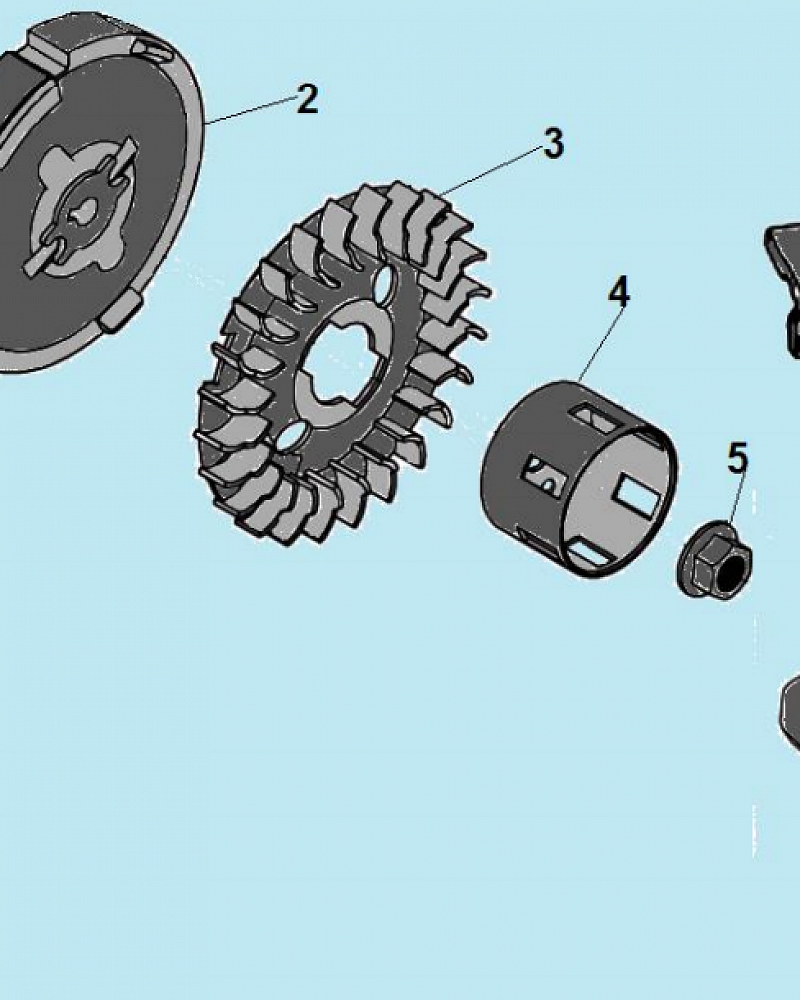 2
3
4
5