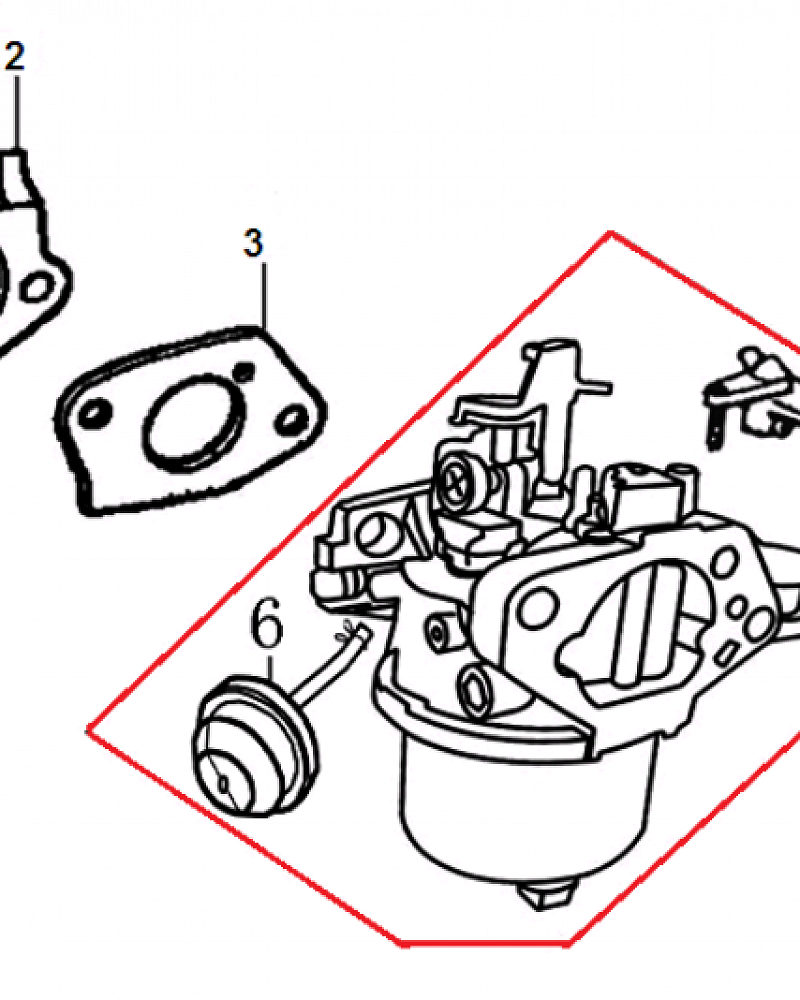 2
3
6