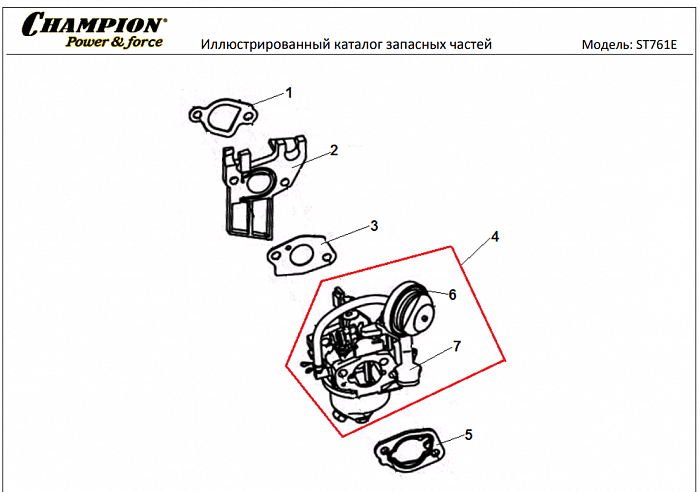 CHAMPION®
Power & force

Иллюстрированный каталог запасных частей

Модель: ST761E

1

2

3

4

6

7

5