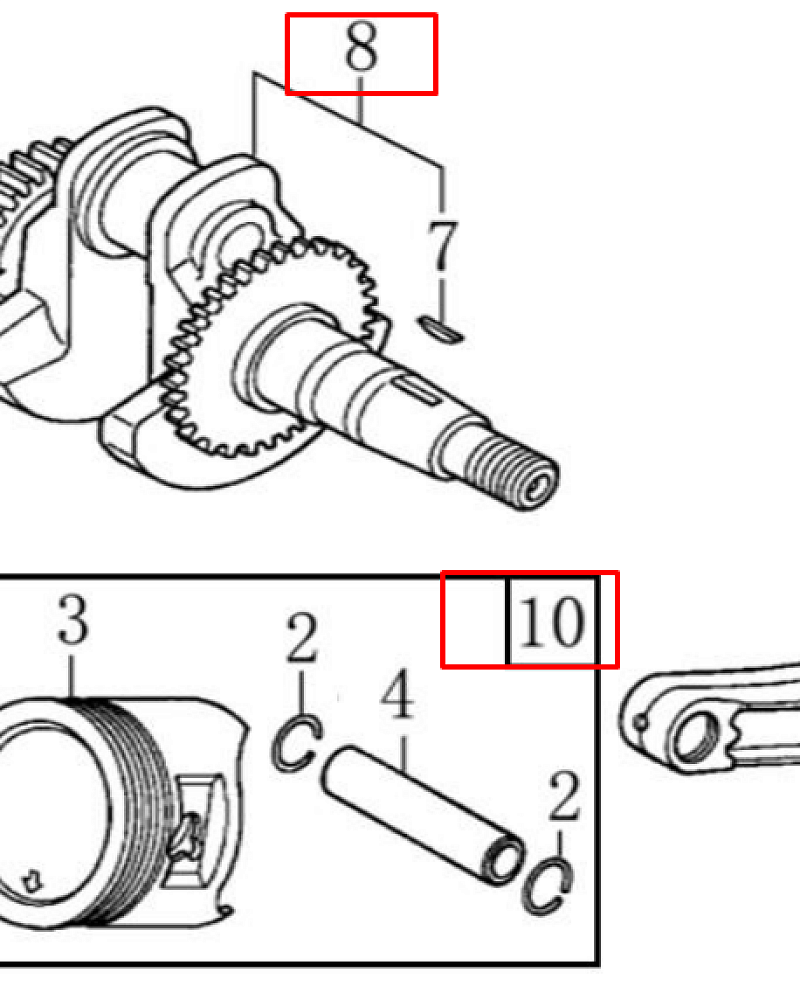 8
7
10
3
2
4
2